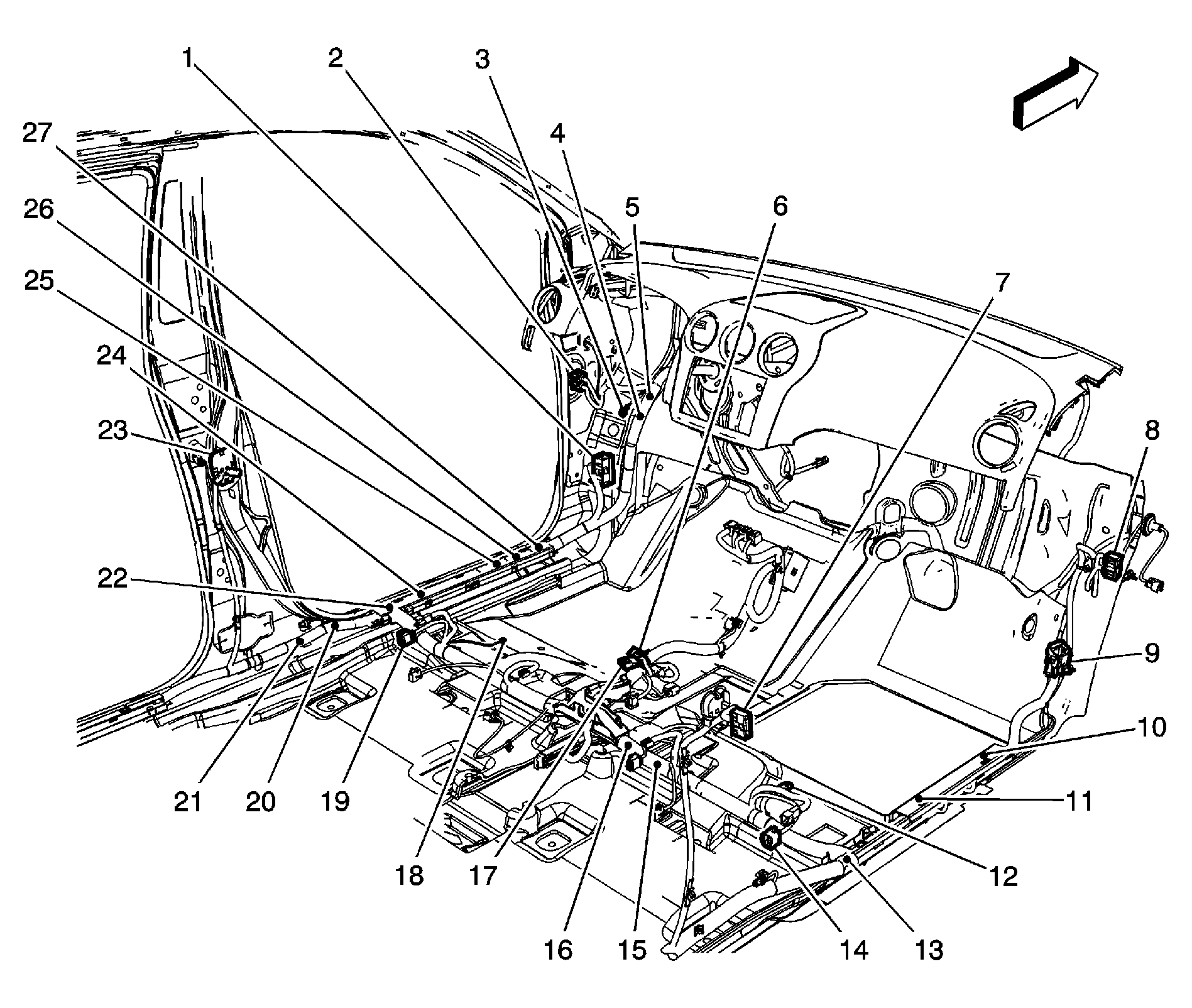 1
2
3
4
5
6
7
8
9
10
11
12
13
14
15
16
17
18
19
20
21
22
23
24
25
26
27