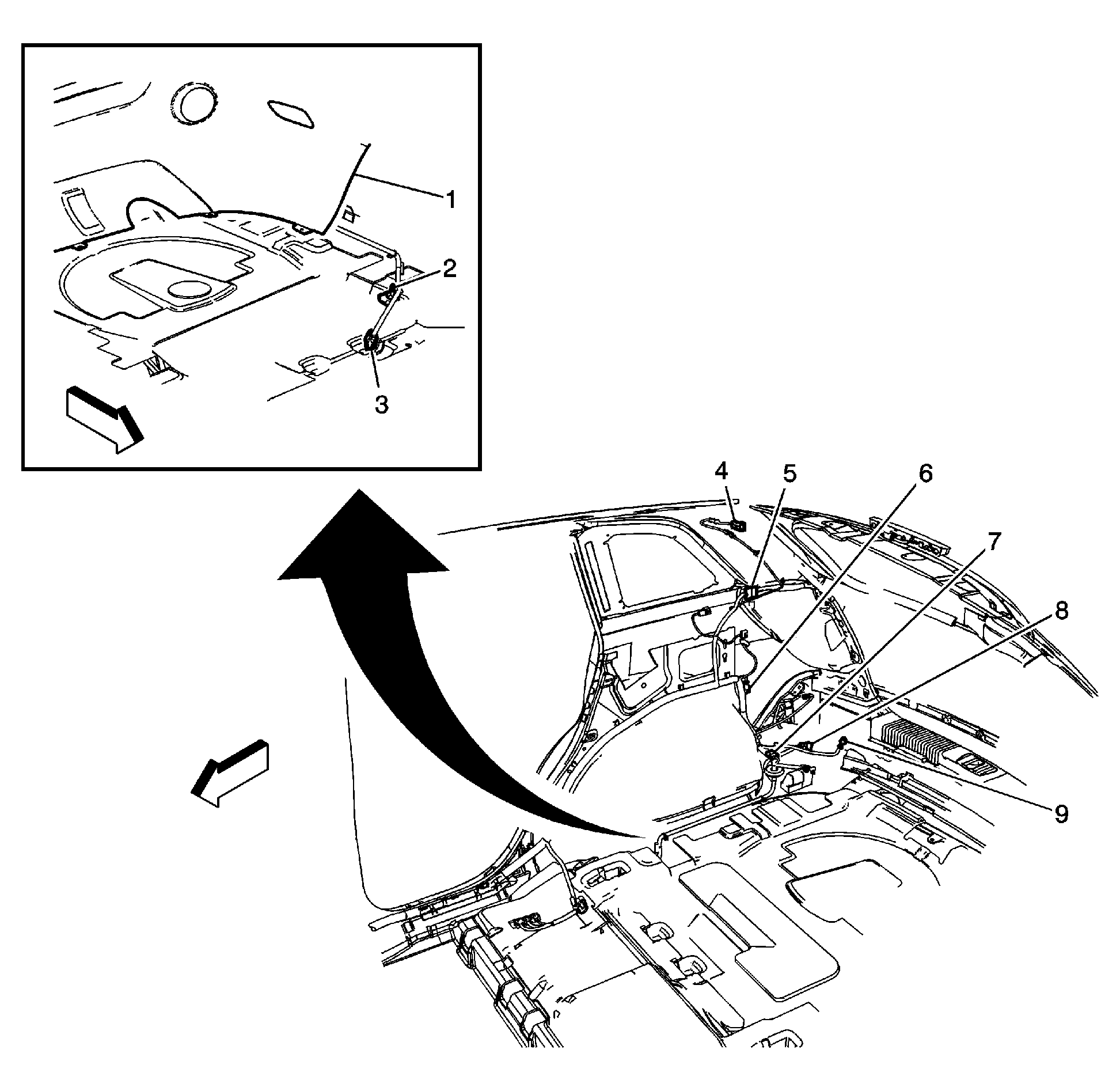 1
2
3
4
5
6
7
8
9