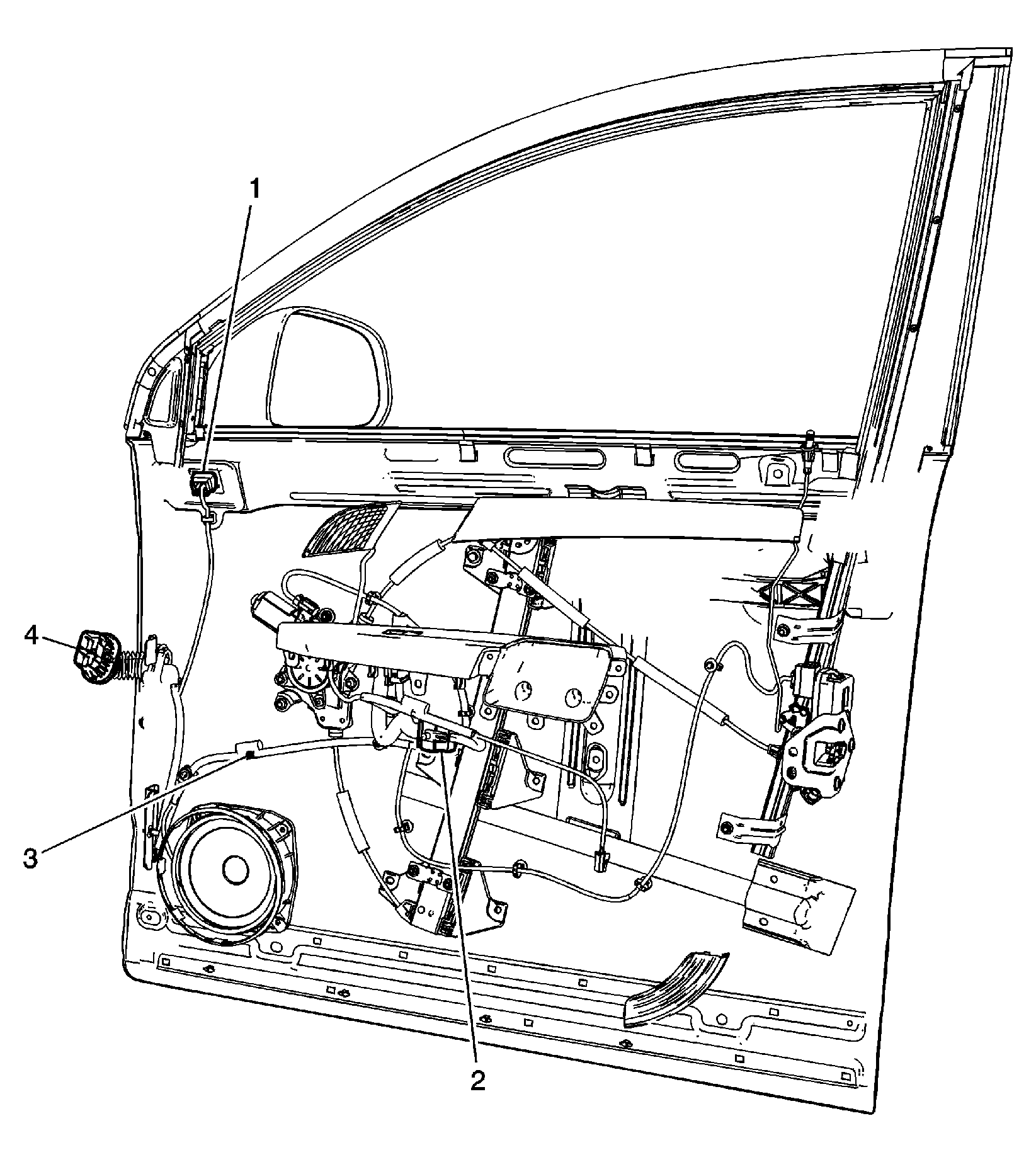 1
4
3
2