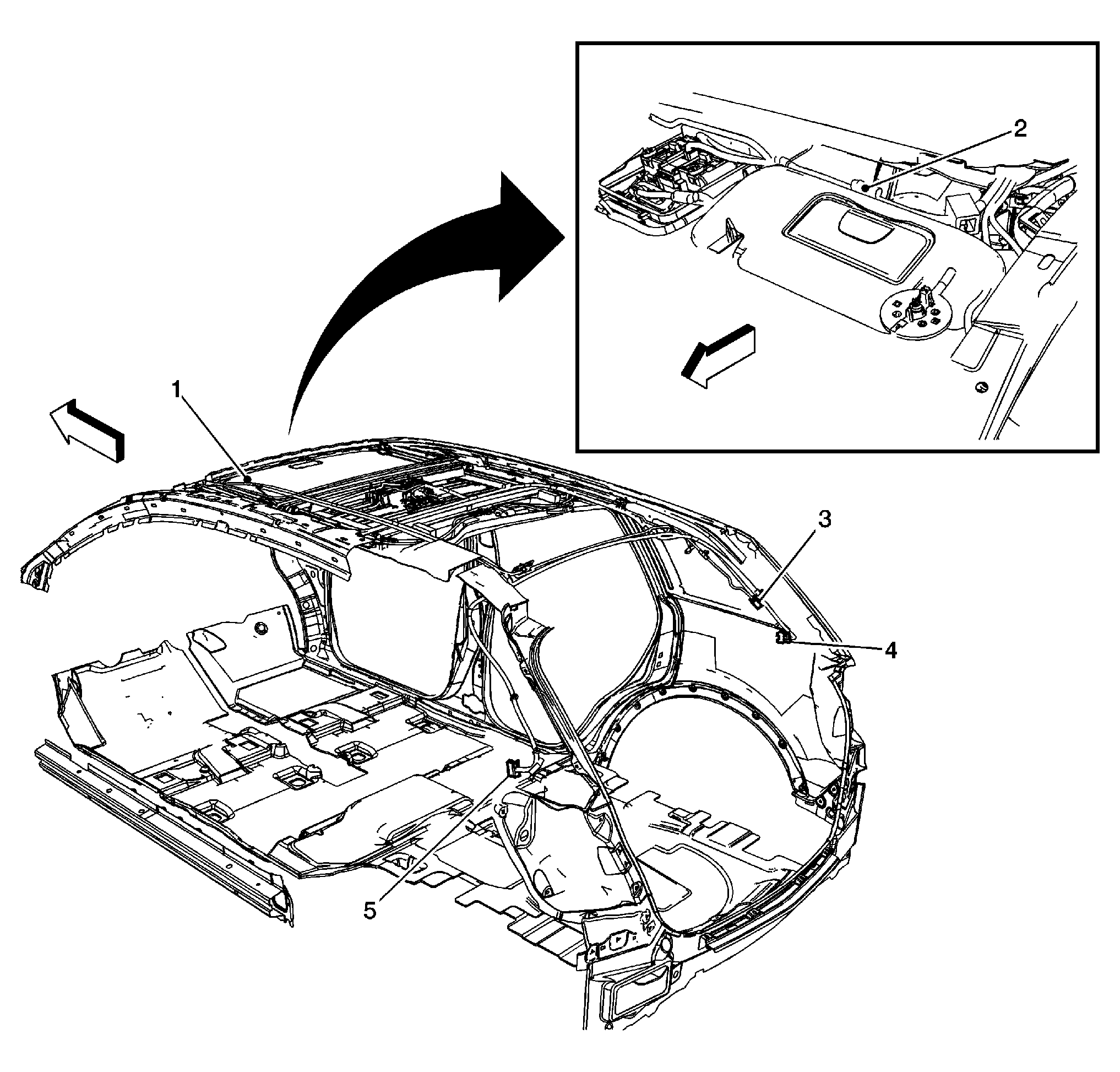 2
1
3
4
5