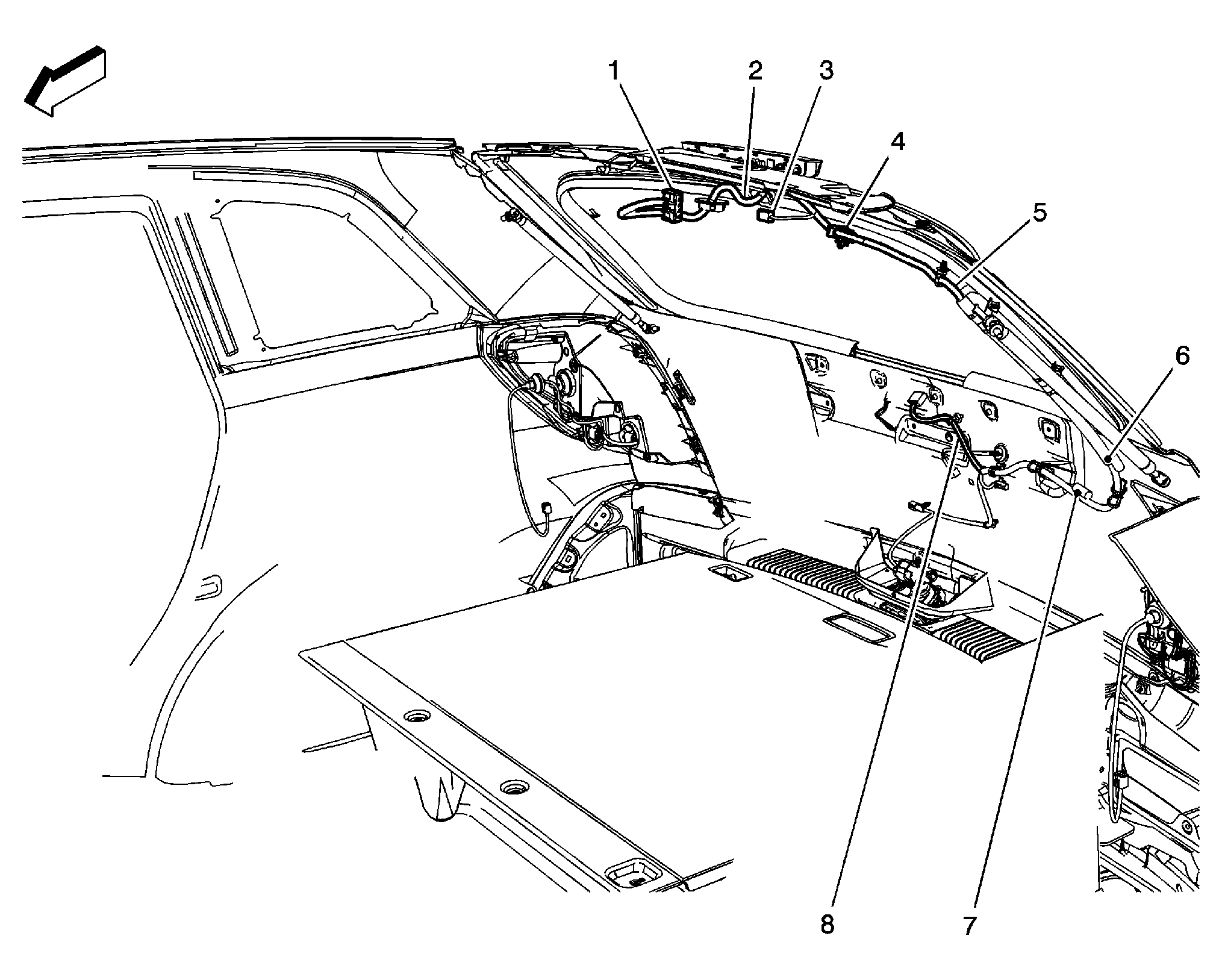 1
2
3
4
5
6
8
7