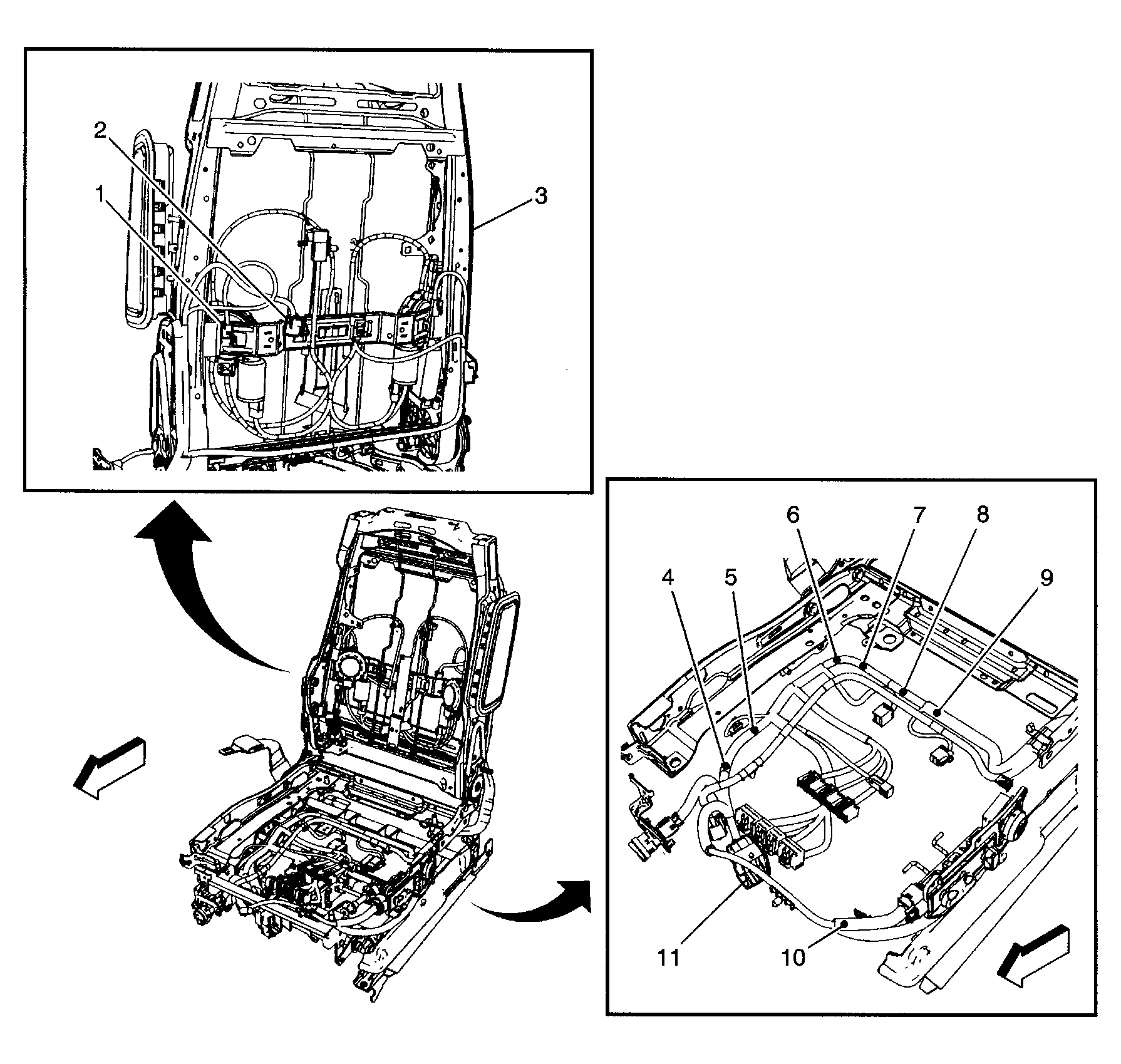 2
1
3
6
7
8
4
5
9
11
10