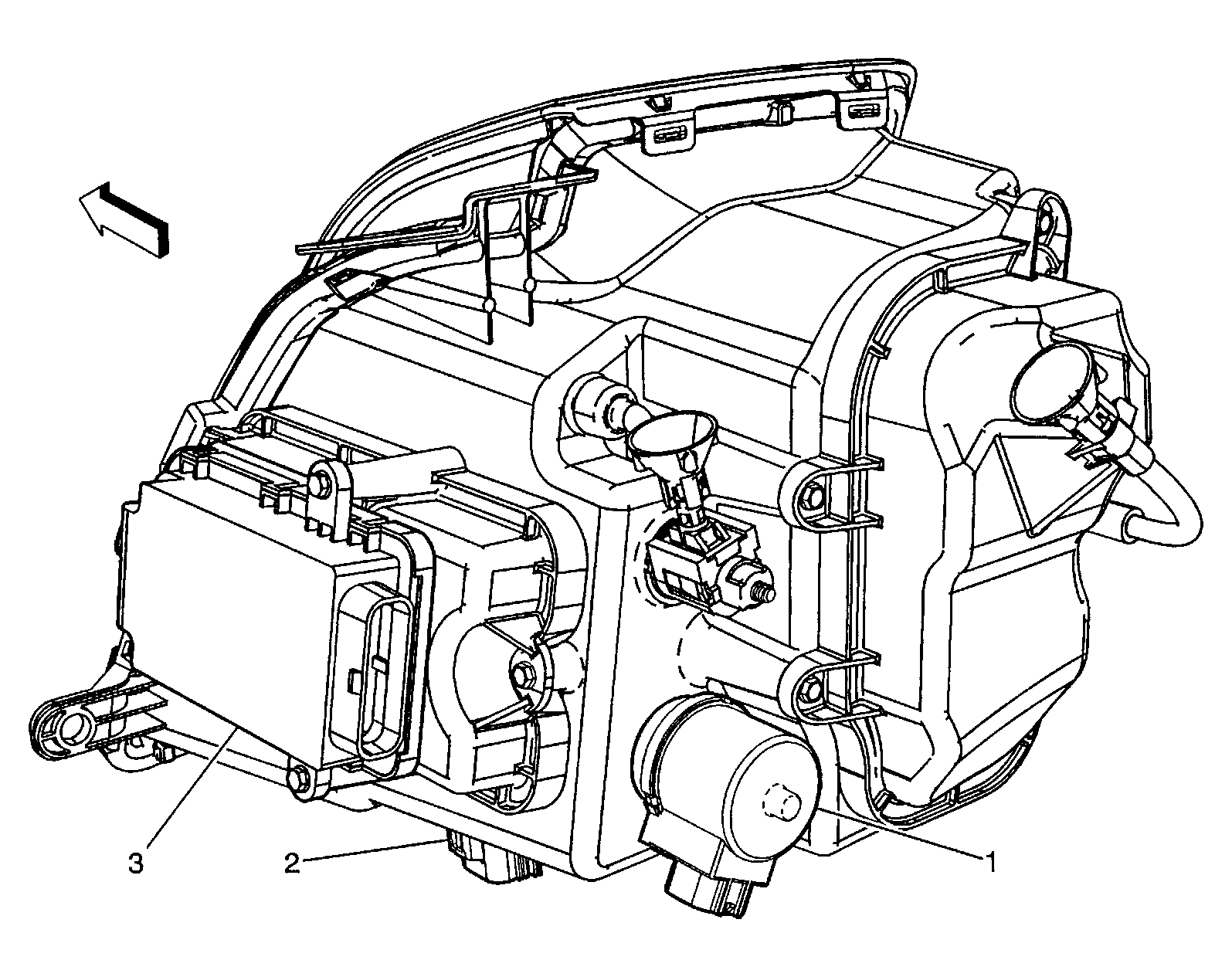 3
2
1