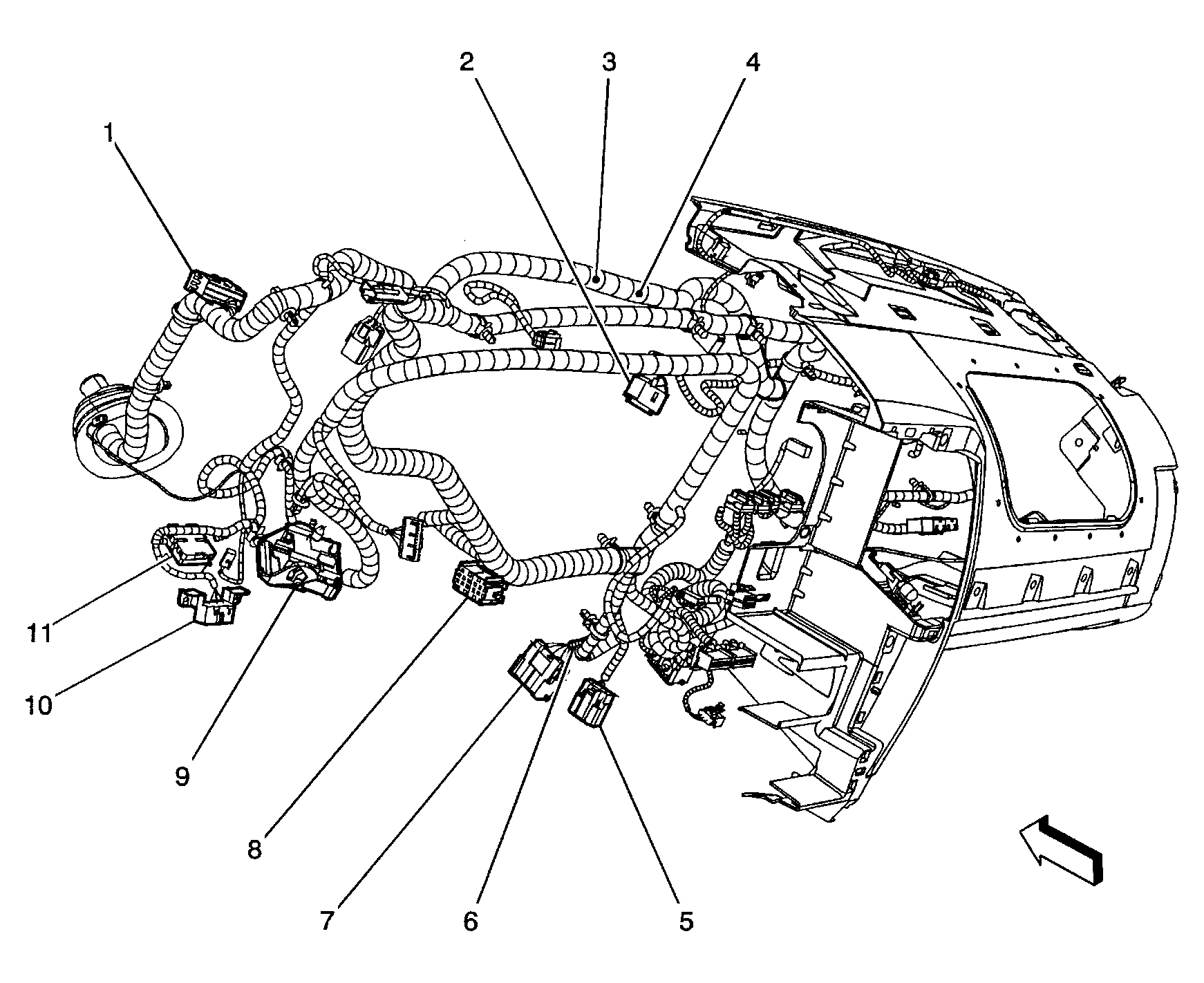 2
3
4
1
11
10
9
8
7
6
5