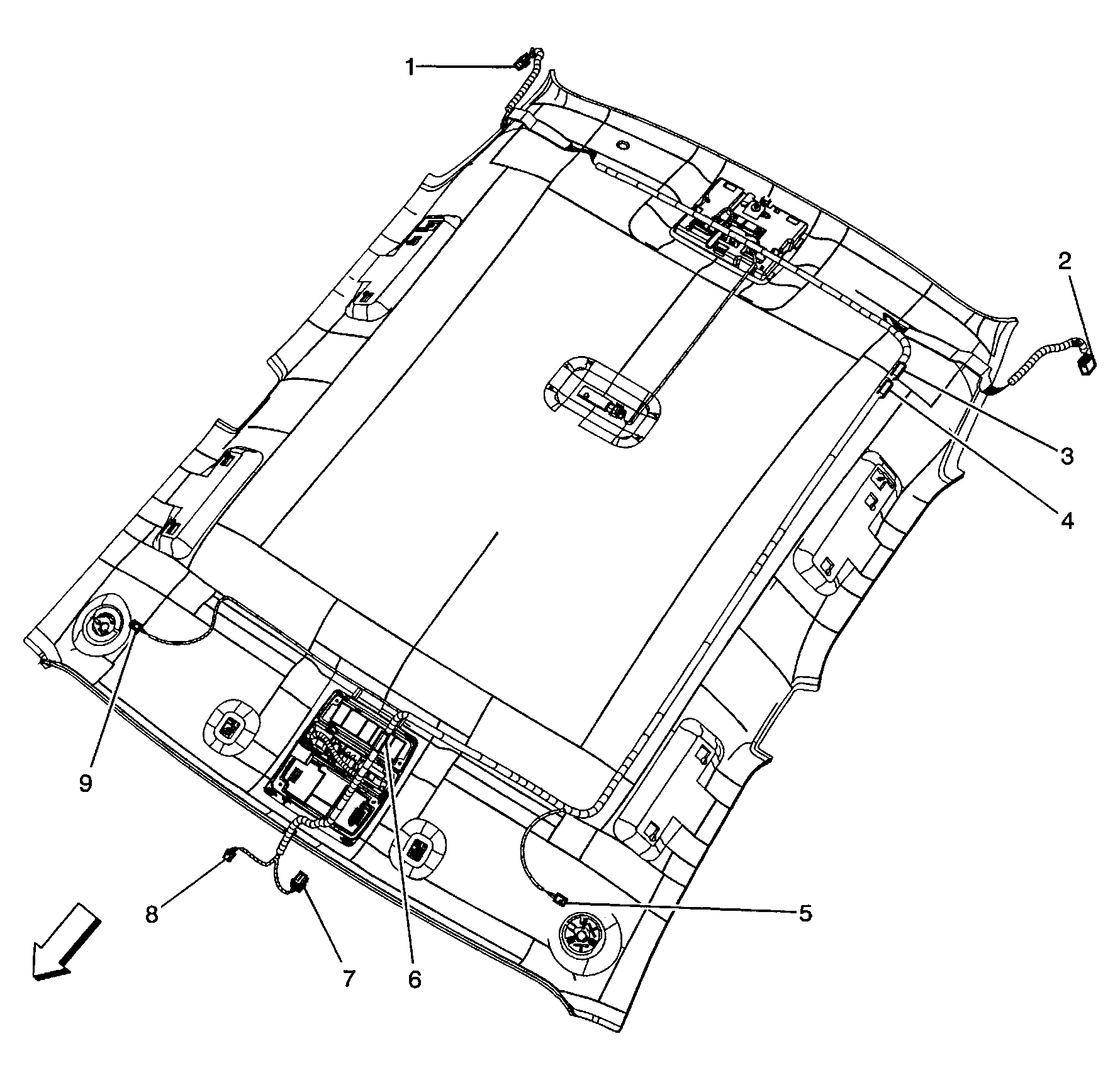 1
2
3
4
9
8
7
6
5