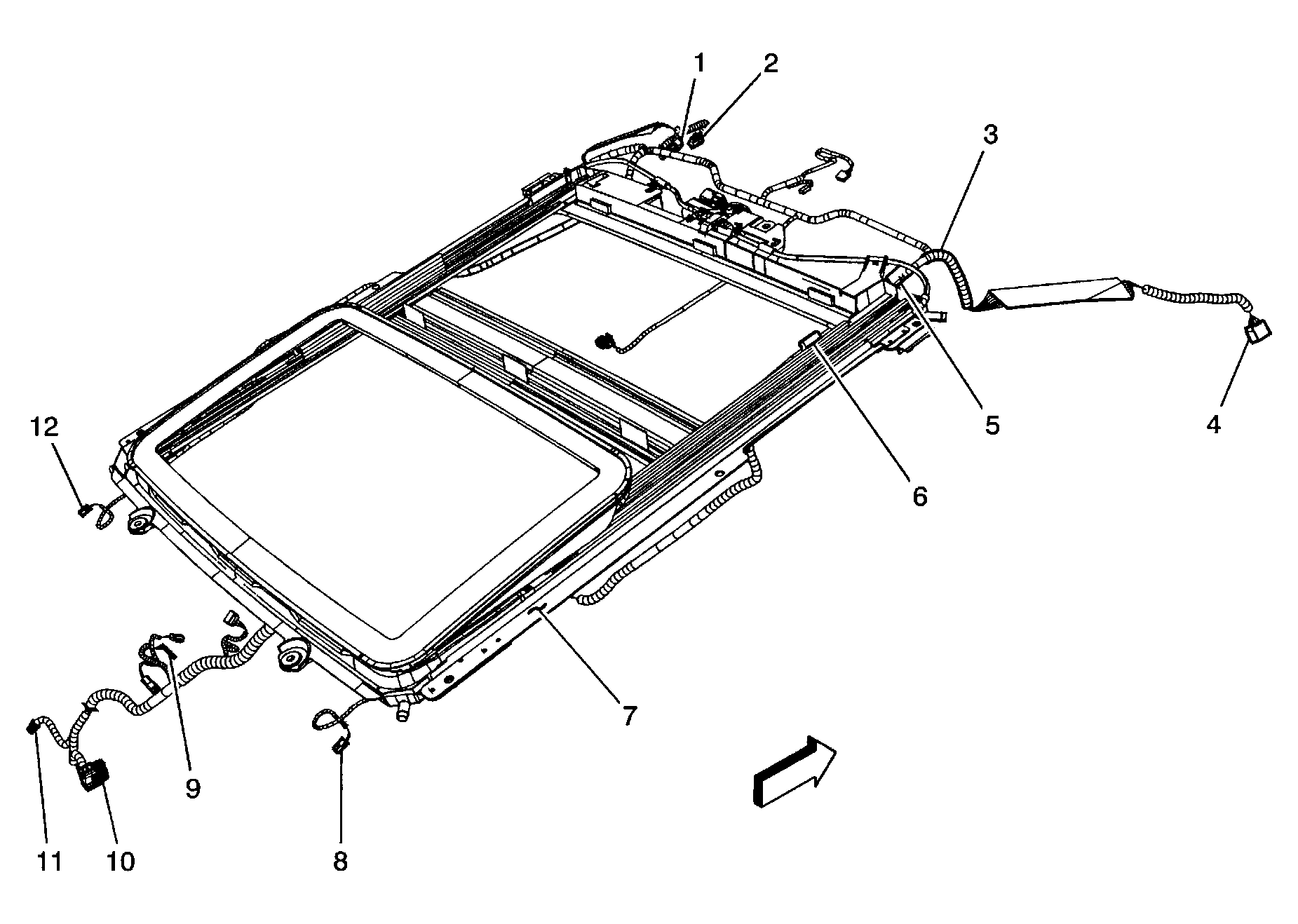 1
2
3
12
5
4
6
7
9
8
11
10