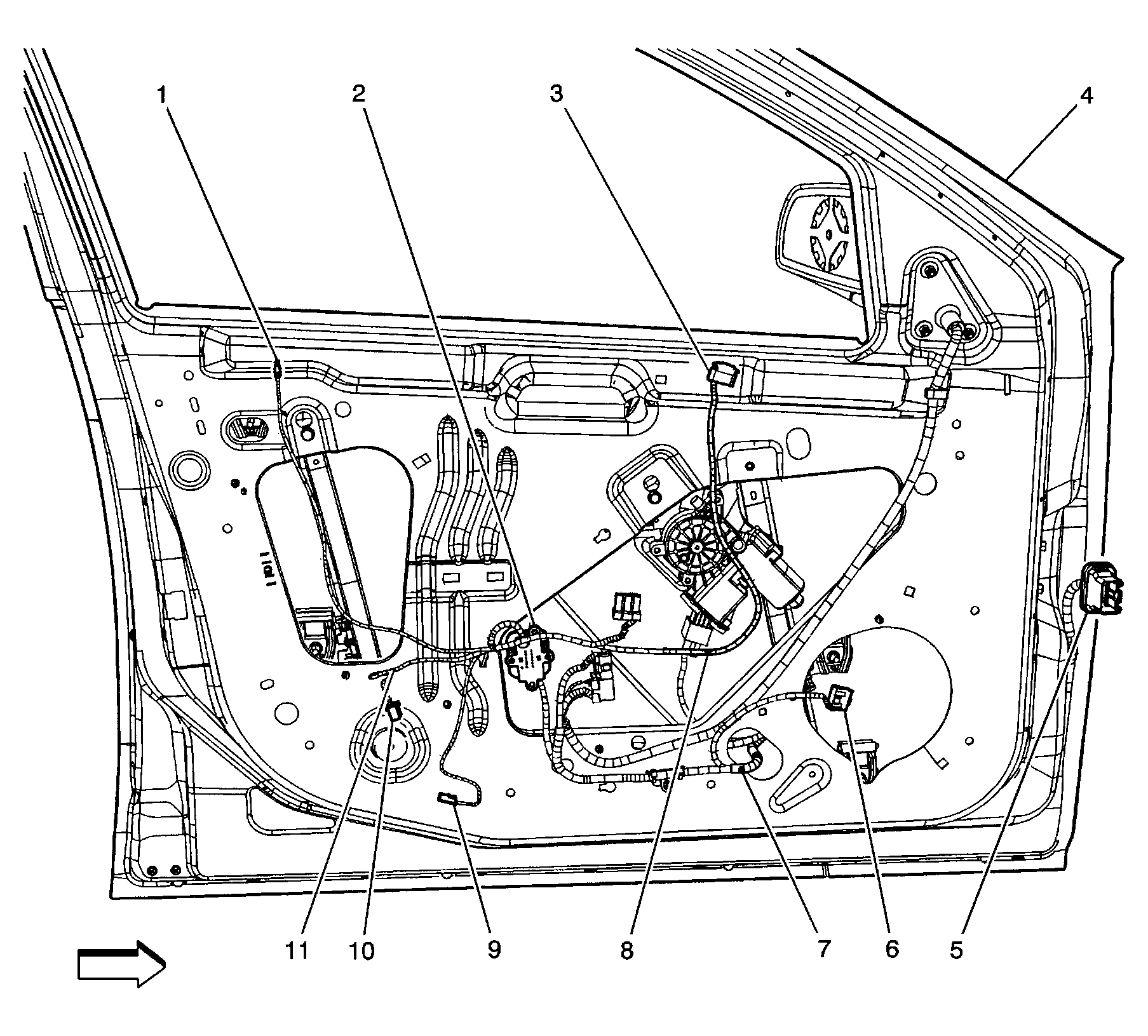 1
2
3
4
11
10
9
8
7
6
5