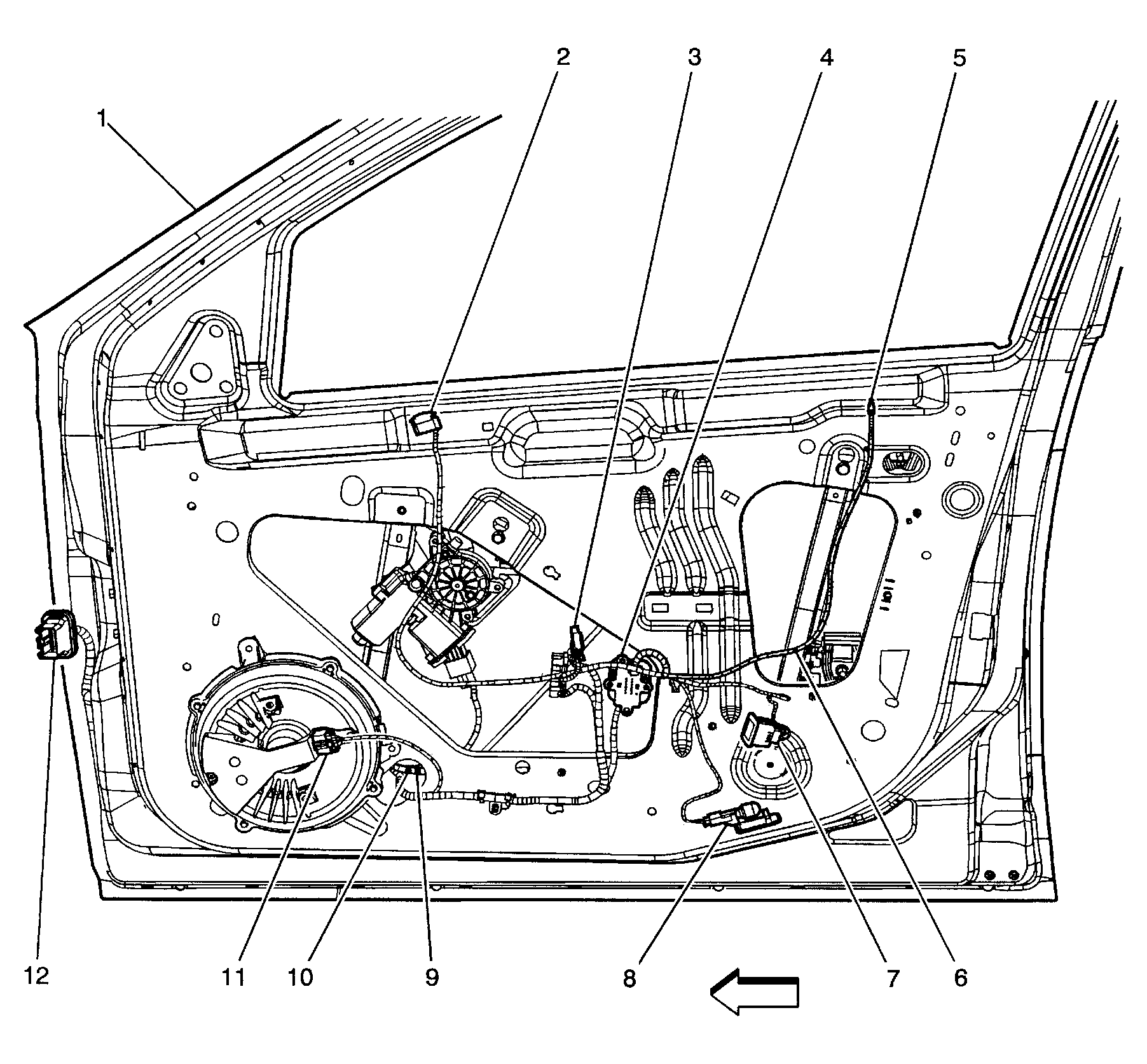 1
2
3
4
5
12
11
10
9
8
7
6