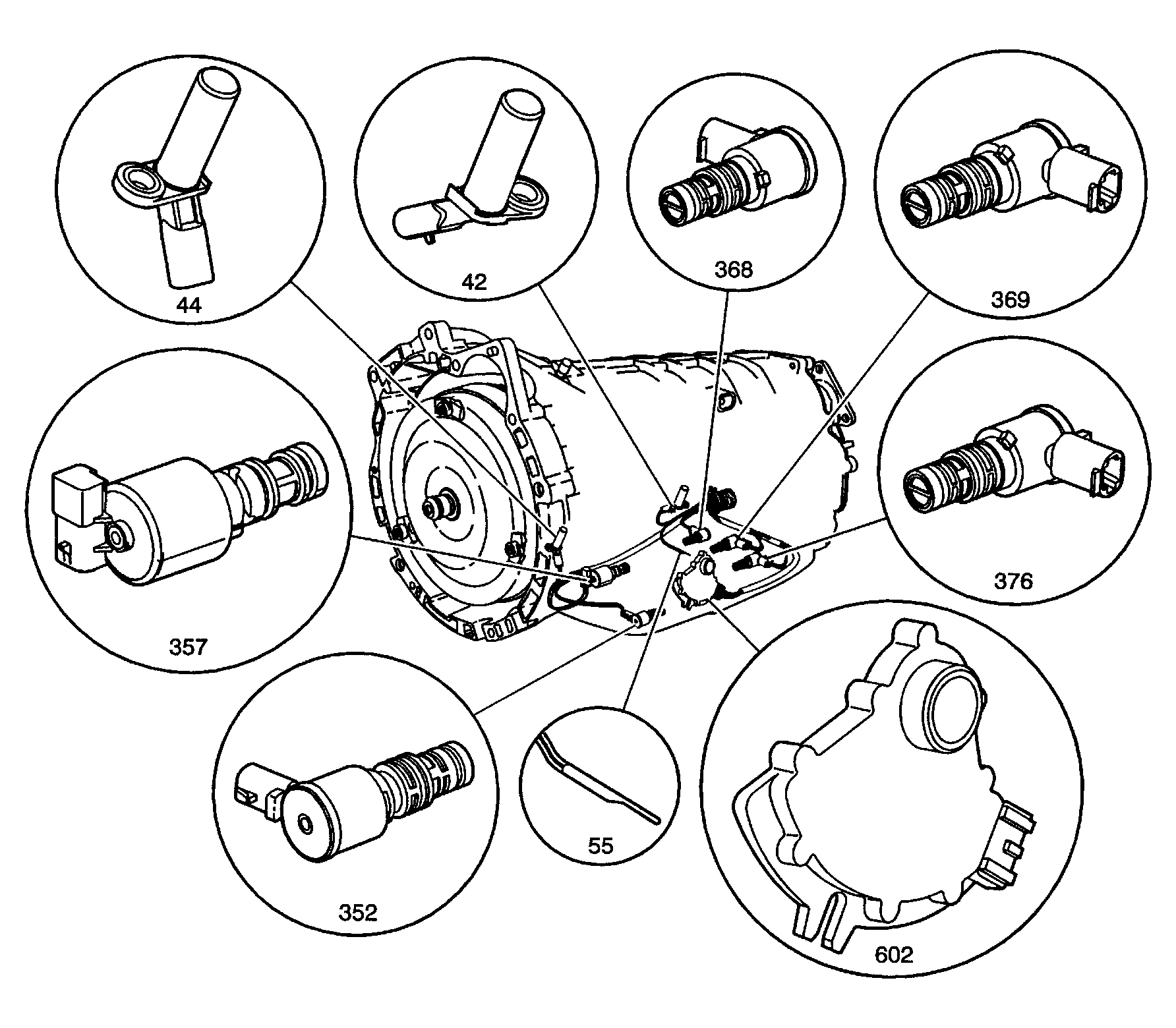 44
42
368
369
357
376
352
55
602