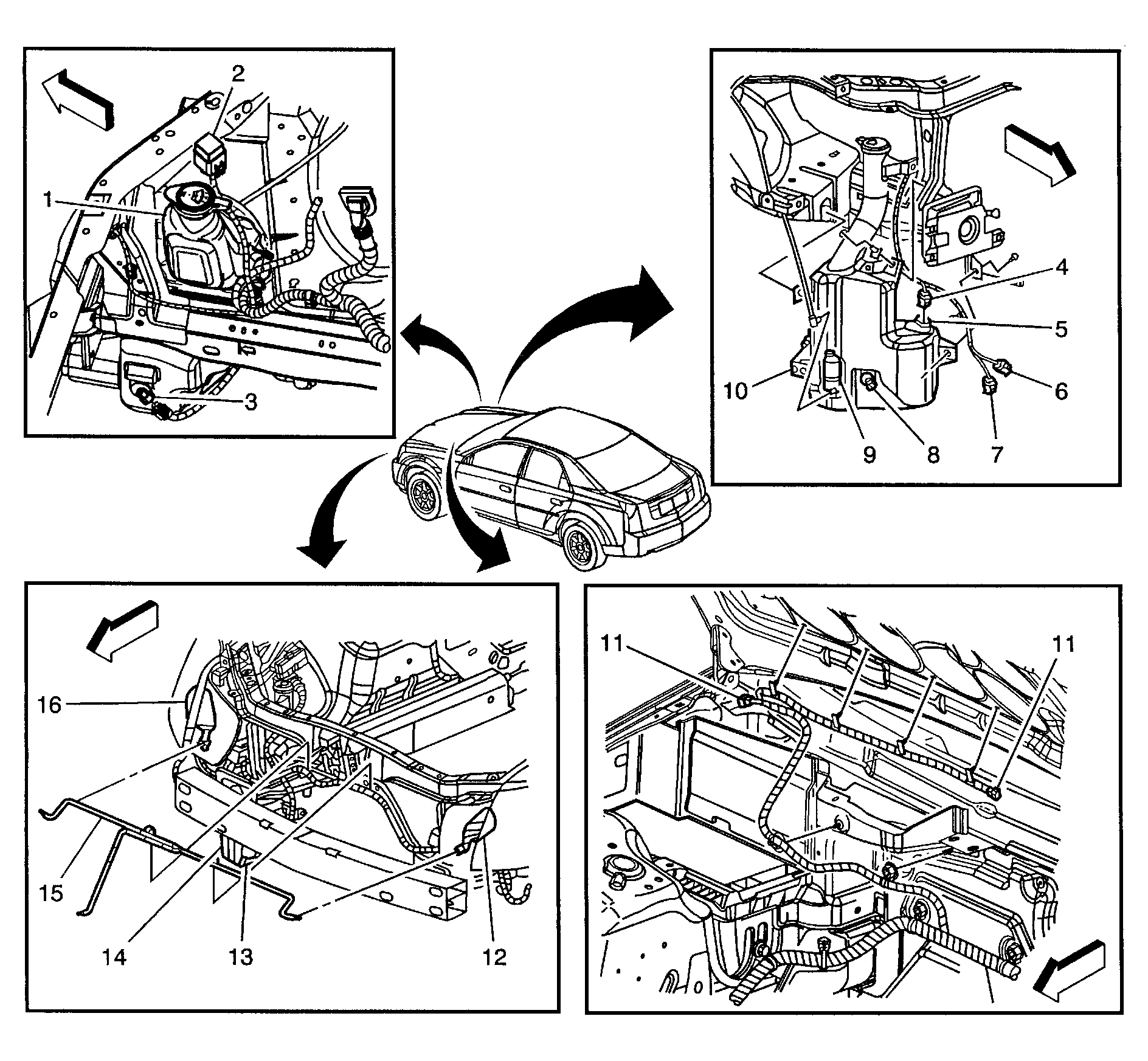 2
1
3
4
5
10
6
9
8
7
16
15
14
13
12
11
11