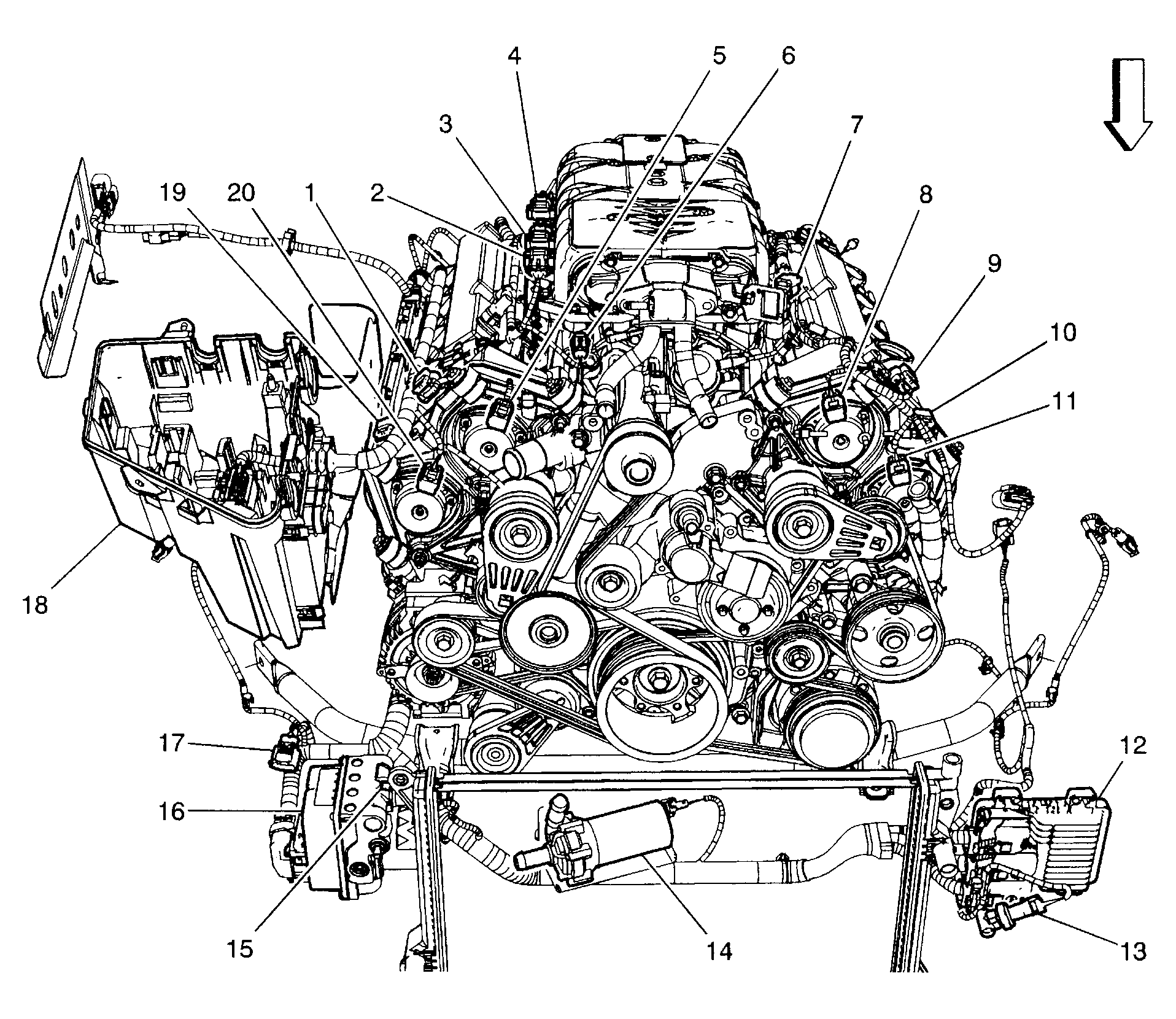 4
5
6
3
7
19
20
1
2
8
9
10
11
18
17
12
16
15
14
13