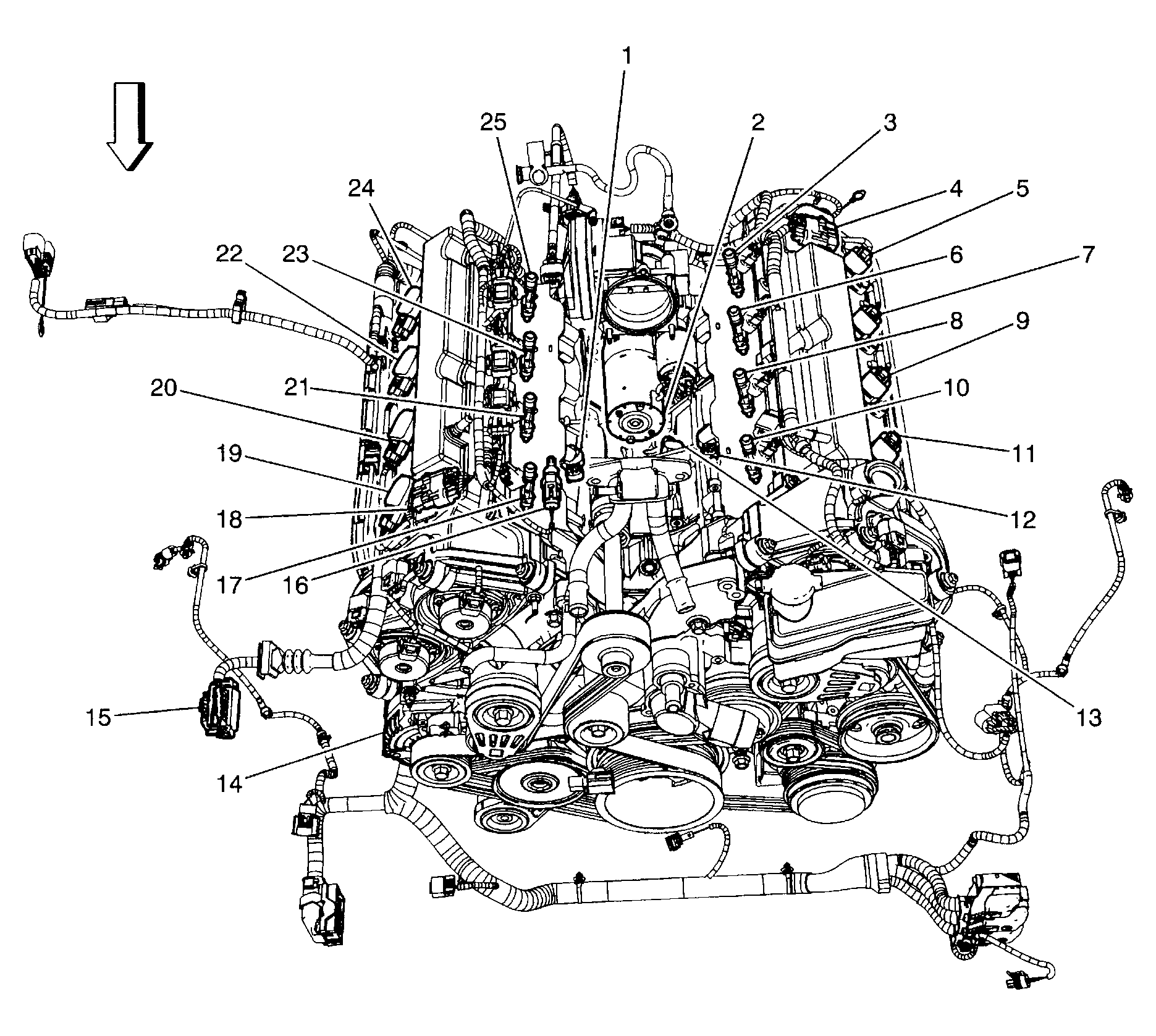 1
25
2
3
24
4
5
22
23
6
7
8
9
20
21
10
19
11
18
12
17
16
15
13
14