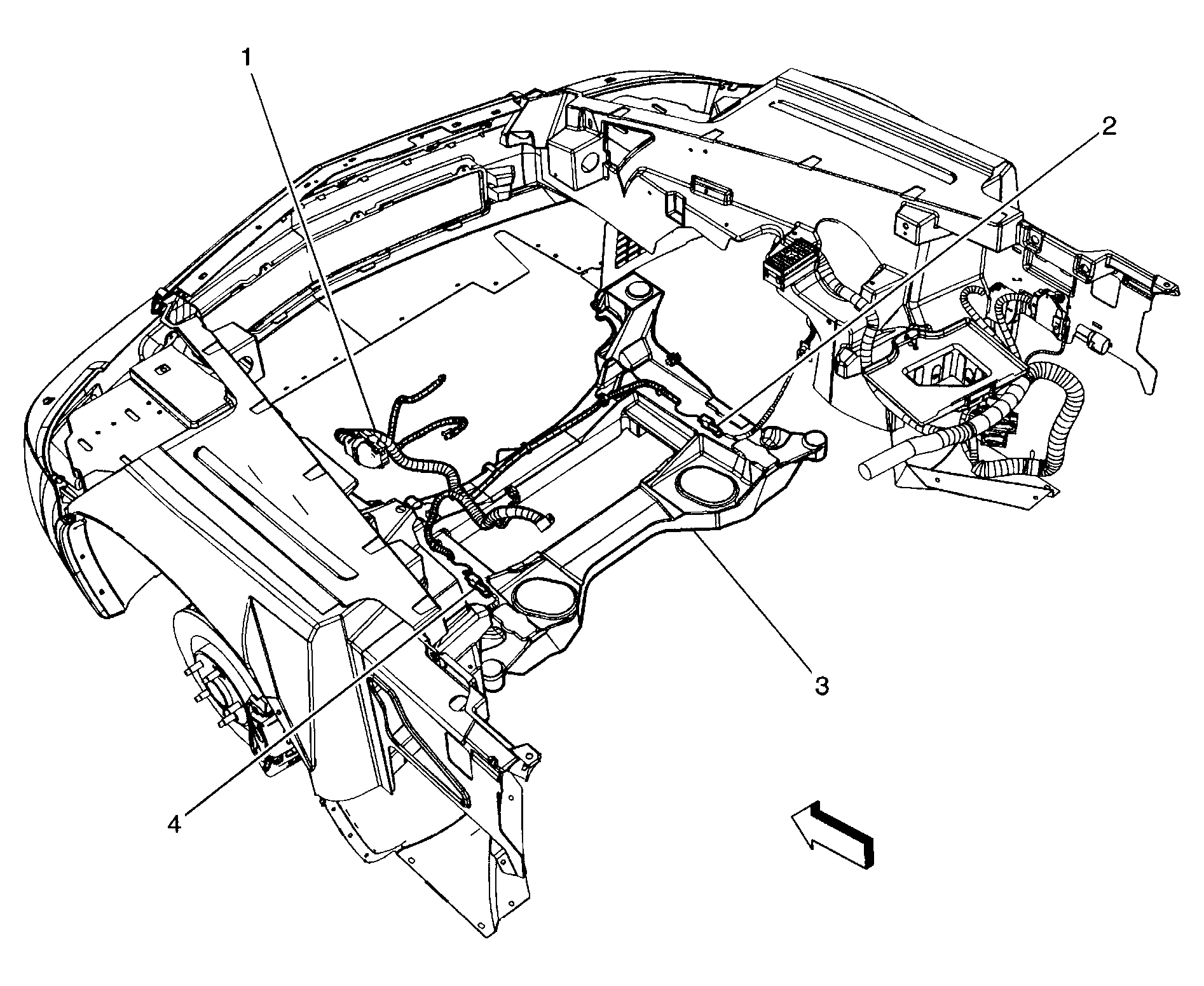 1
2
3
4