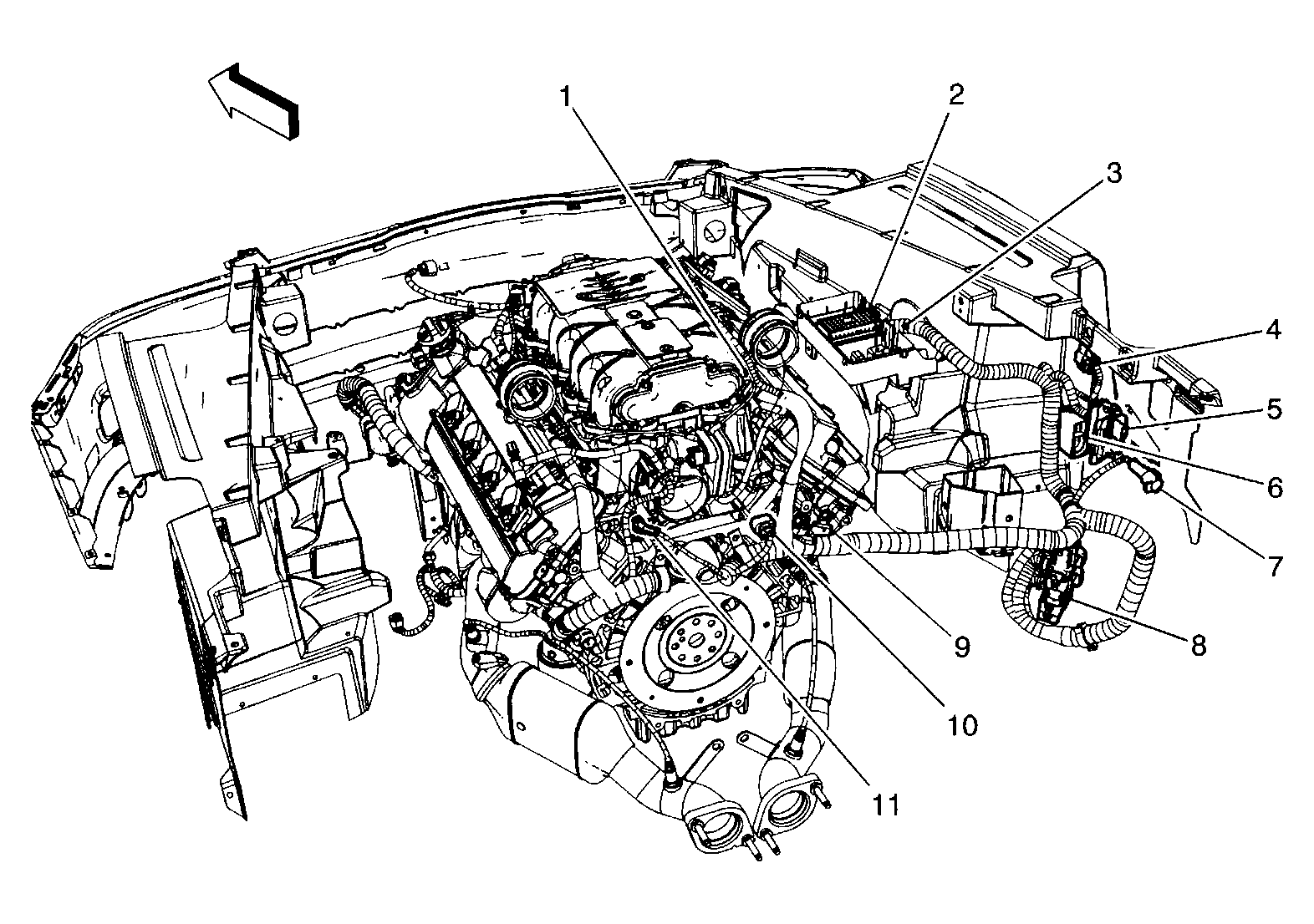 1
2
3
4
5
6
7
8
9
10
11