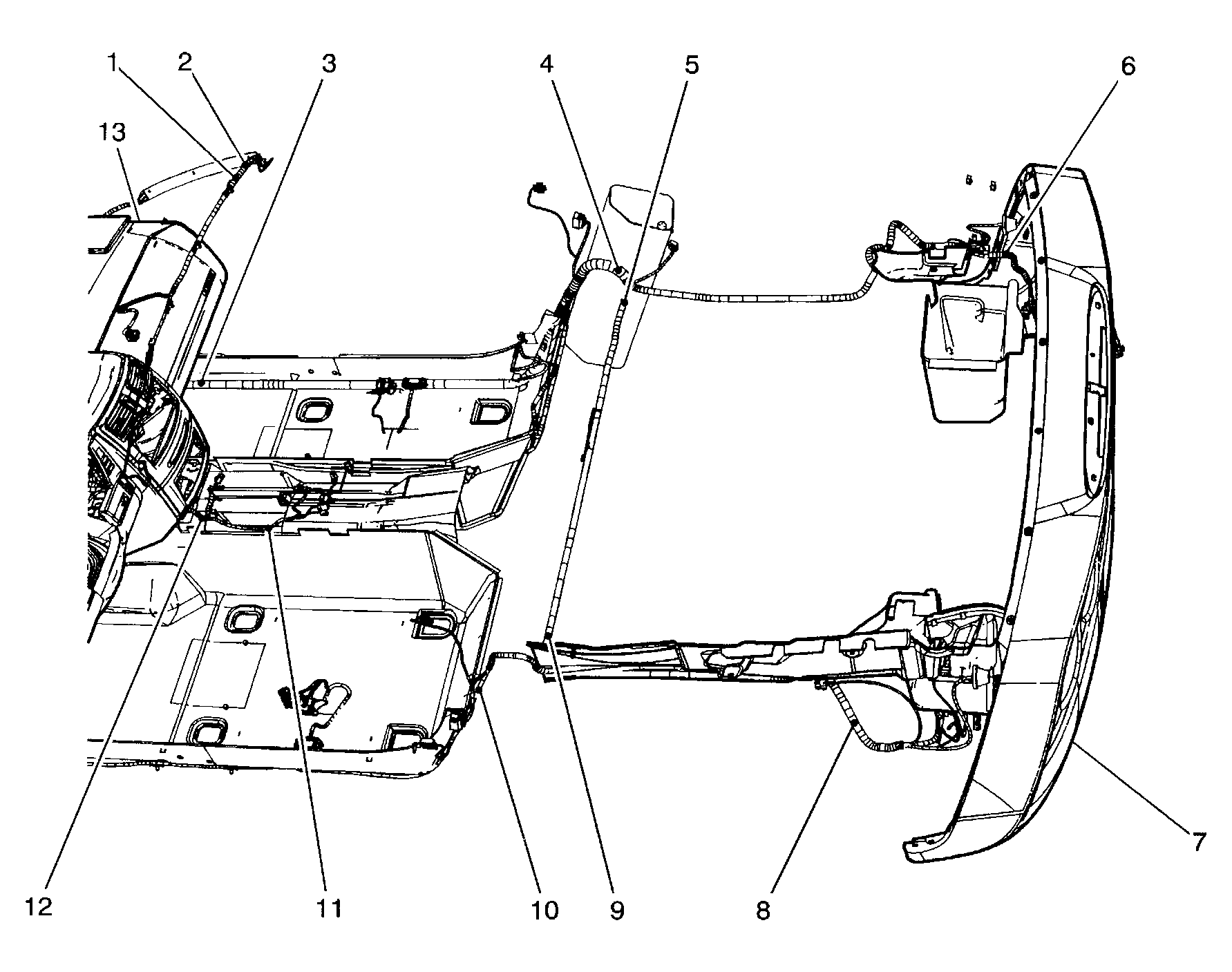 1
2
3
4
5
6
13
7
12
11
10
9
8