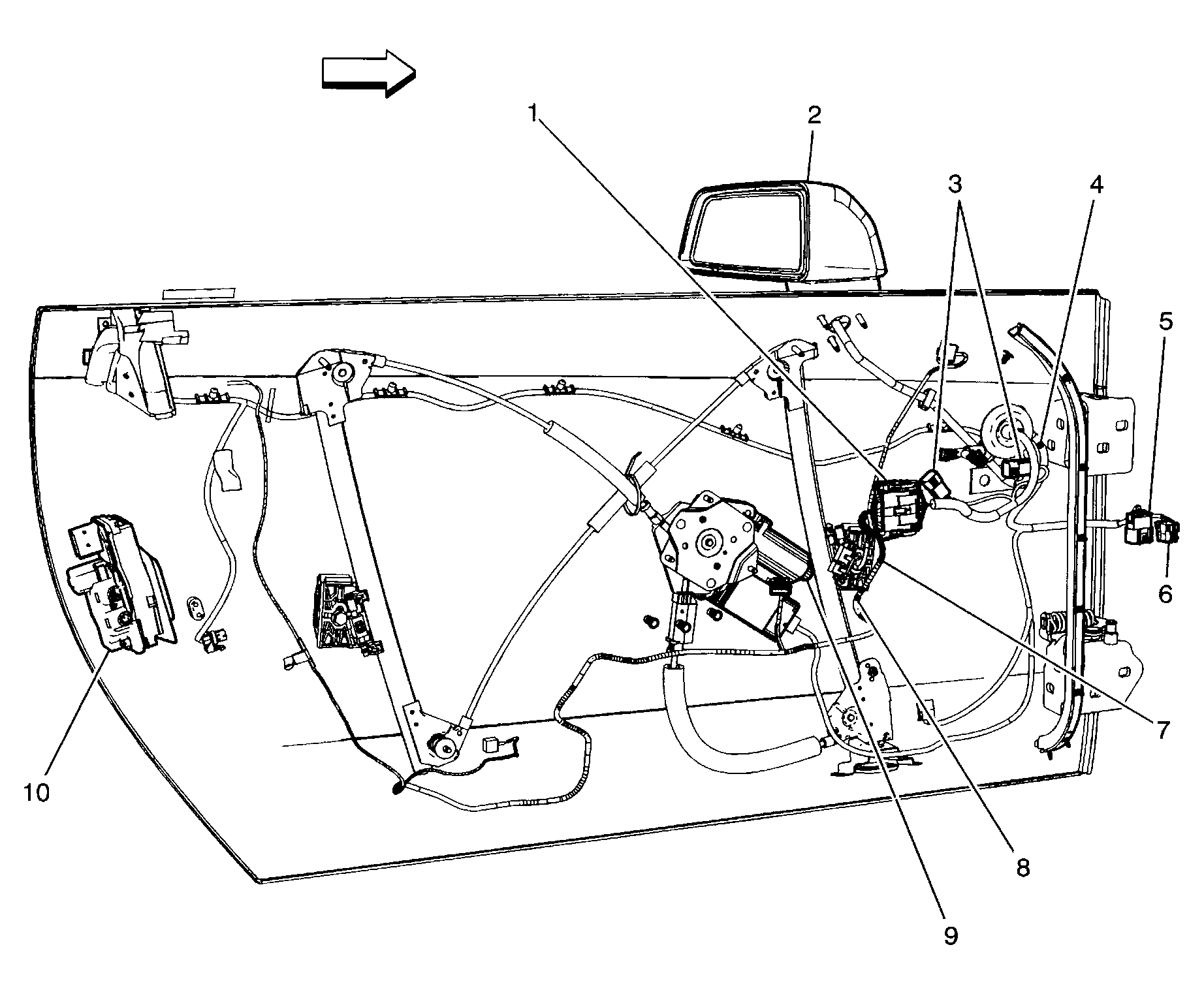 1
2
3
4
5
6
7
8
9
10