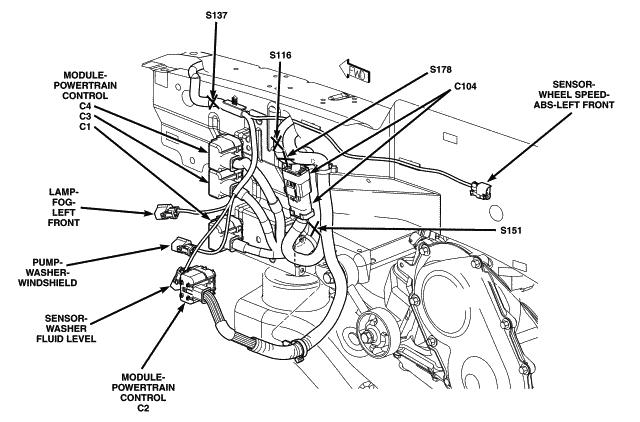 S137

S116

FWD

S178

C104

MODULE-POWERTRAIN CONTROL
C4
C3
C1

SENSOR-WHEEL SPEED-ABS-LEFT FRONT

LAMP-FOG-LEFT FRONT

S151

PUMP-WASHER-WINDSHIELD

SENSOR-WASHER FLUID LEVEL

MODULE-POWERTRAIN CONTROL
C2