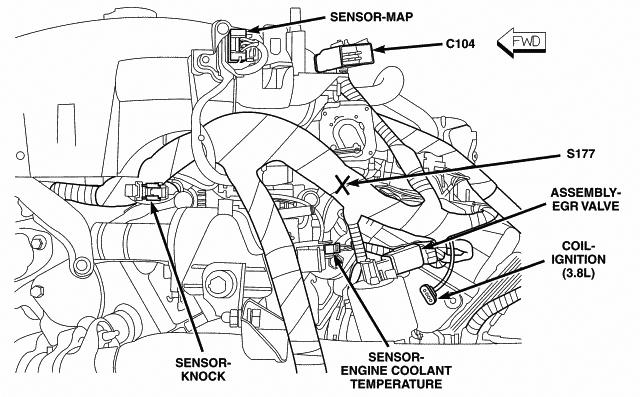 SENSOR-MAP

C104

FWD

S177

ASSEMBLY-EGR VALVE

COIL-IGNITION (3.8L)

SENSOR-KNOCK

SENSOR-ENGINE COOLANT TEMPERATURE