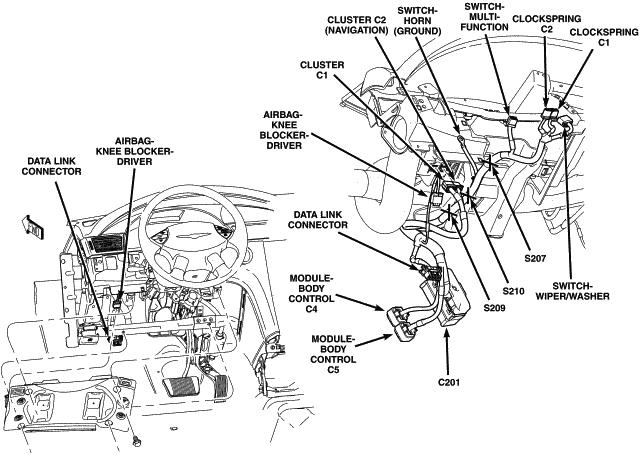 DATA LINK CONNECTOR

AIRBAG-KNEE BLOCKER-DRIVER

CLUSTER C2 (NAVIGATION)

SWITCH-HORN (GROUND)

SWITCH-MULTI-FUNCTION

CLOCKSPRING C2

CLOCKSPRING C1

CLUSTER C1

AIRBAG-KNEE BLOCKER-DRIVER

DATA LINK CONNECTOR

MODULE-BODY CONTROL C4

MODULE-BODY CONTROL C5

C201

S209

S210

S207

SWITCH-WIPER/WASHER