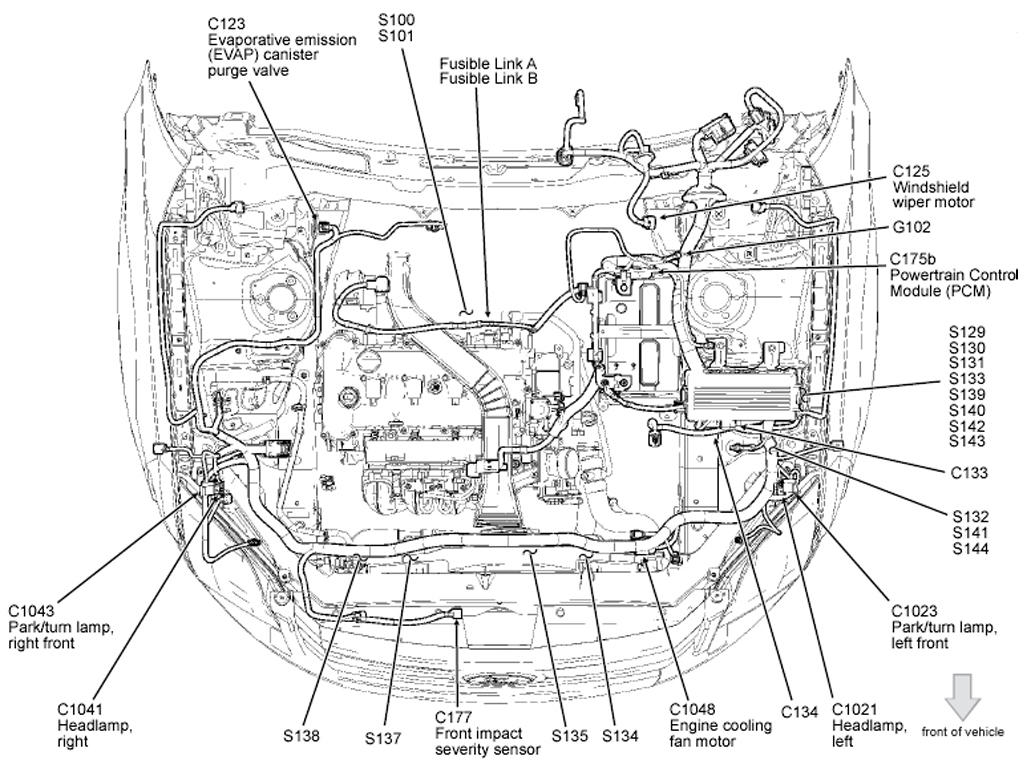 C123
Evaporative emission (EVAP) canister purge valve

S100
S101

Fusible Link A
Fusible Link B

C125
Windshield wiper motor

G102

C175b
Powertrain Control Module (PCM)

S129
S130
S131
S133
S139
S140
S142
S143

C133

S132
S141
S144

C1023
Park/turn lamp, left front

C1043
Park/turn lamp, right front

C1041
Headlamp, right

S138

S137

C177
Front impact severity sensor

S135

S134

C1048
Engine cooling fan motor

C134

C1021
Headlamp, left

front of vehicle