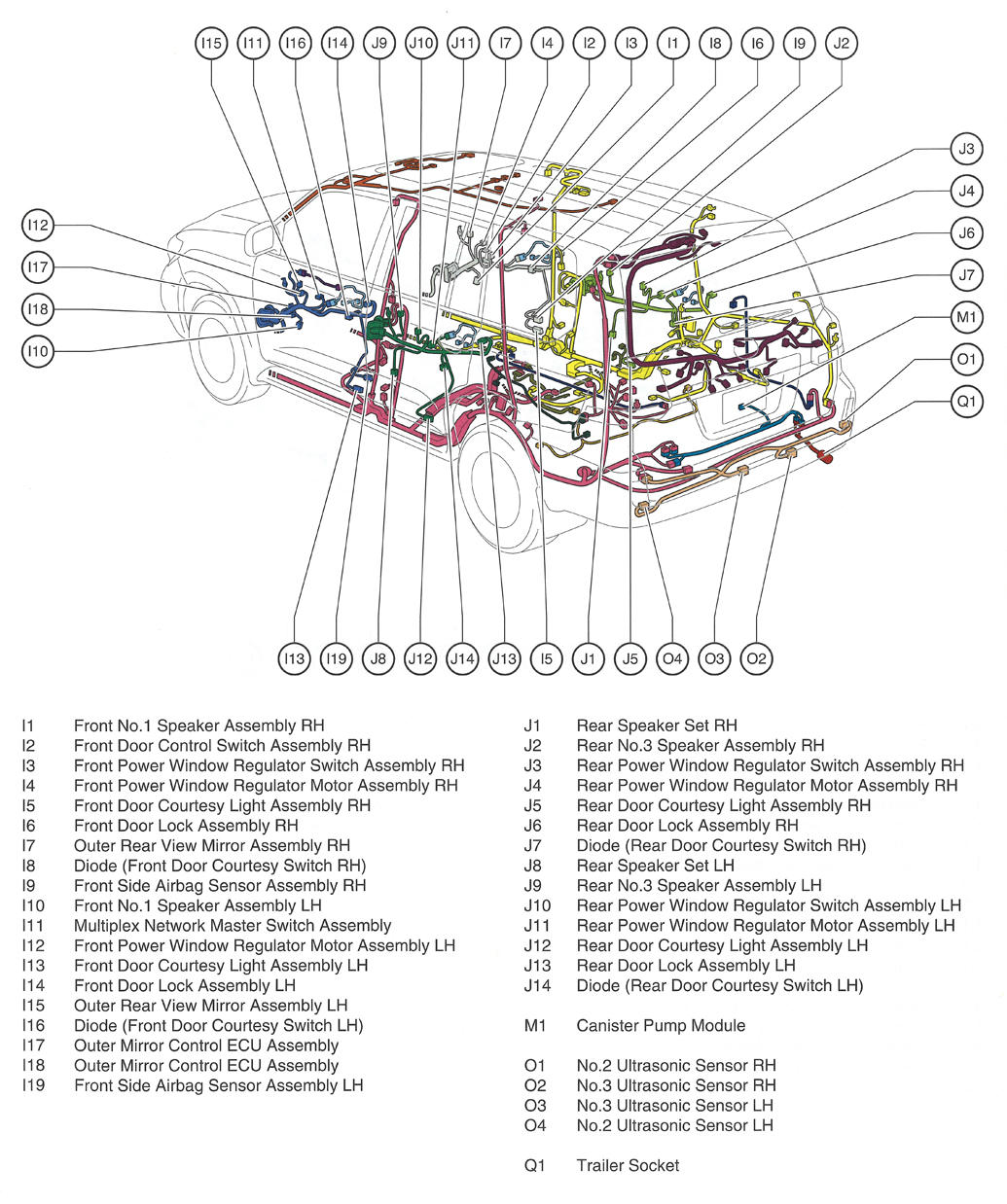 I15 I11 I16 I14 J9 J10 J11 I7 I4 I2 I3 I1 I8 I6 I9 J2

J3
J4
J6
J7
M1
O1
Q1

I12
I17
I18
I10

I13 I19 J8 J12 J14 J13 I5 J1 J5 O4 O3 O2

I1 Front No.1 Speaker Assembly RH
I2 Front Door Control Switch Assembly RH
I3 Front Power Window Regulator Switch Assembly RH
I4 Front Power Window Regulator Motor Assembly RH
I5 Front Door Courtesy Light Assembly RH
I6 Front Door Lock Assembly RH
I7 Outer Rear View Mirror Assembly RH
I8 Diode (Front Door Courtesy Switch RH)
I9 Front Side Airbag Sensor Assembly RH
I10 Front No.1 Speaker Assembly LH
I11 Multiplex Network Master Switch Assembly
I12 Front Power Window Regulator Motor Assembly LH
I13 Front Door Courtesy Light Assembly LH
I14 Front Door Lock Assembly LH
I15 Outer Rear View Mirror Assembly LH
I16 Diode (Front Door Courtesy Switch LH)
I17 Outer Mirror Control ECU Assembly
I18 Outer Mirror Control ECU Assembly
I19 Front Side Airbag Sensor Assembly LH

J1 Rear Speaker Set RH
J2 Rear No.3 Speaker Assembly RH
J3 Rear Power Window Regulator Switch Assembly RH
J4 Rear Power Window Regulator Motor Assembly RH
J5 Rear Door Courtesy Light Assembly RH
J6 Rear Door Lock Assembly RH
J7 Diode (Rear Door Courtesy Switch RH)
J8 Rear Speaker Set LH
J9 Rear No.3 Speaker Assembly LH
J10 Rear Power Window Regulator Switch Assembly LH
J11 Rear Power Window Regulator Motor Assembly LH
J12 Rear Door Courtesy Light Assembly LH
J13 Rear Door Lock Assembly LH
J14 Diode (Rear Door Courtesy Switch LH)

M1 Canister Pump Module

O1 No.2 Ultrasonic Sensor RH
O2 No.3 Ultrasonic Sensor RH
O3 No.3 Ultrasonic Sensor LH
O4 No.2 Ultrasonic Sensor LH

Q1 Trailer Socket