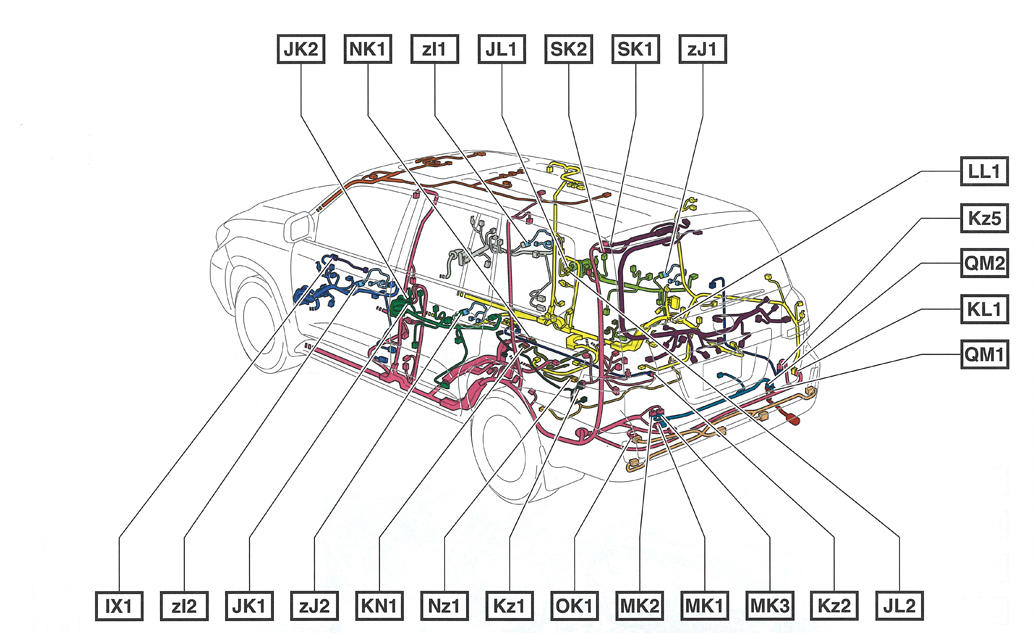 JK2 NK1 zI1 JL1 SK2 SK1 zJ1

LL1
Kz5
QM2
KL1
QM1

IX1 zI2 JK1 zJ2 KN1 Nz1 Kz1 OK1 MK2 MK1 MK3 Kz2 JL2