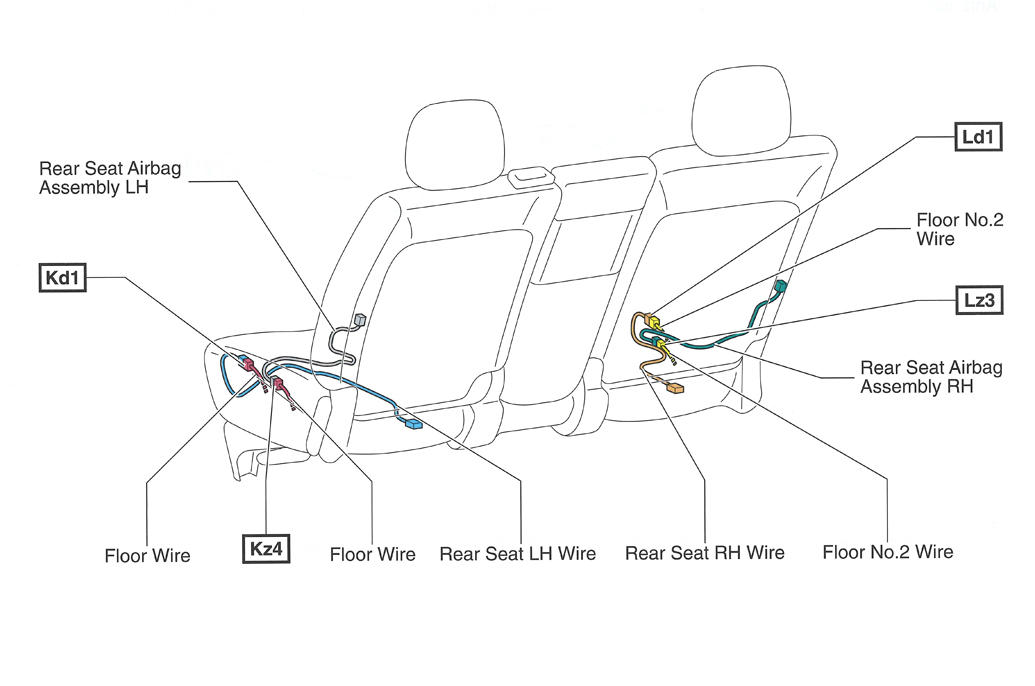 Rear Seat Airbag Assembly LH

Kd1

Ld1

Floor No.2 Wire

Lz3

Rear Seat Airbag Assembly RH

Floor Wire

Kz4

Floor Wire

Rear Seat LH Wire

Rear Seat RH Wire

Floor No.2 Wire