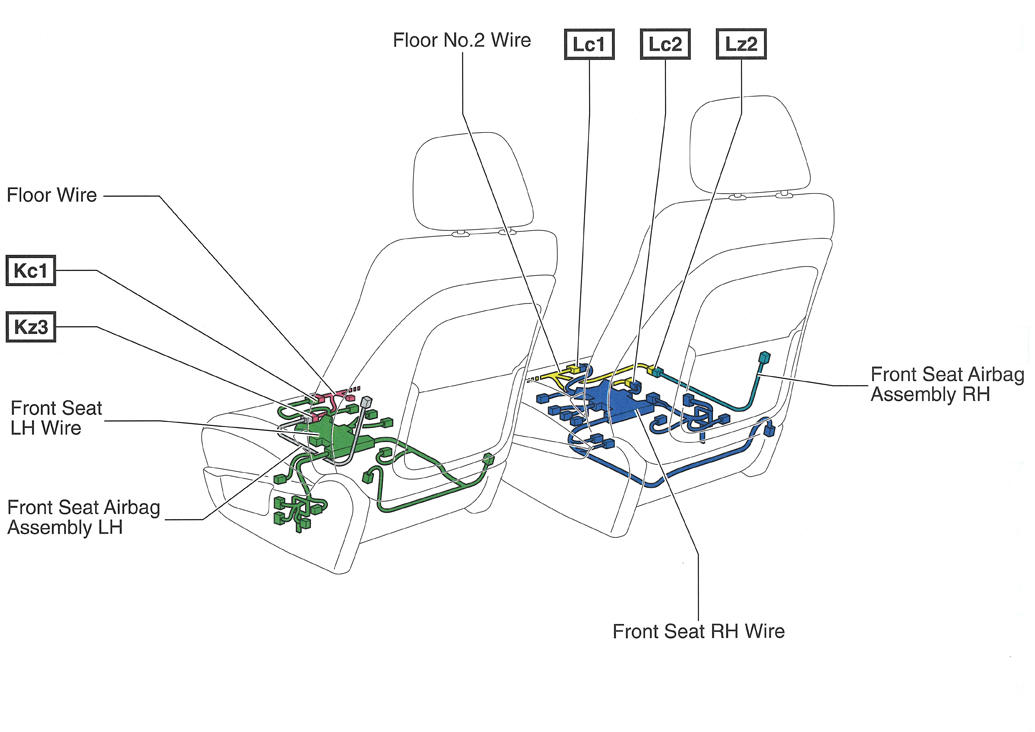 Floor No.2 Wire

Lc1

Lc2

Lz2

Floor Wire

Kc1

Kz3

Front Seat LH Wire

Front Seat Airbag Assembly LH

Front Seat Airbag Assembly RH

Front Seat RH Wire