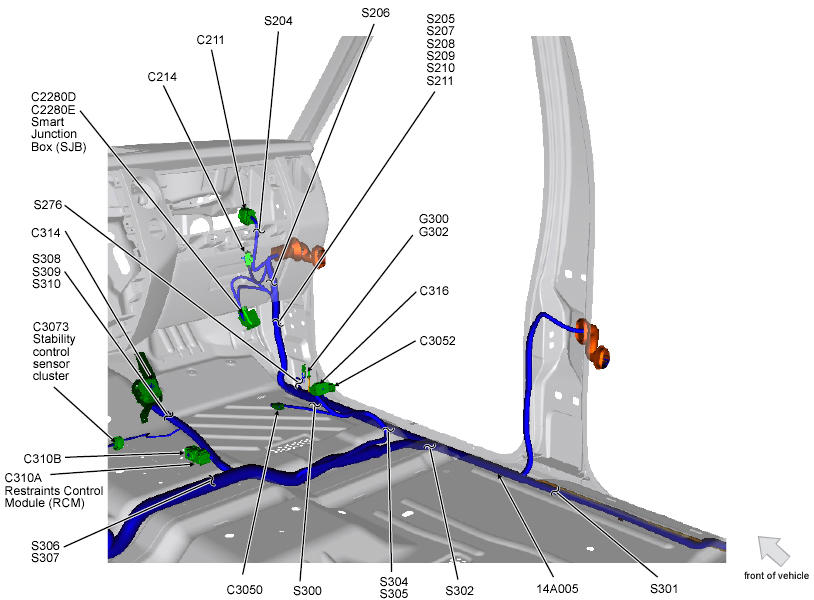 S204

S206

S205
S207
S208
S209
S210
S211

C211

C214

C2280D
C2280E
Smart
Junction
Box (SJB)

S276

C314

S308
S309
S310

C3073
Stability
control
sensor
cluster

G300
G302

C316

C3052

C310B

C310A
Restraints Control
Module (RCM)

S306
S307

C3050

S300

S304
S305

S302

14A005

S301

front of vehicle