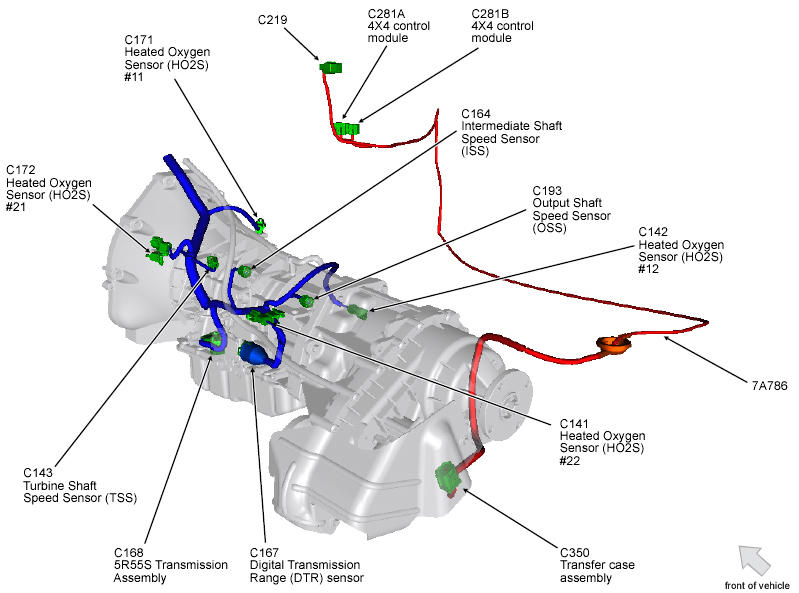 C219

C281A
4X4 control
module

C281B
4X4 control
module

C171
Heated Oxygen
Sensor (HO2S)
#11

C164
Intermediate Shaft
Speed Sensor
(ISS)

C172
Heated Oxygen
Sensor (HO2S)
#21

C193
Output Shaft
Speed Sensor
(OSS)

C142
Heated Oxygen
Sensor (HO2S)
#12

7A786

C141
Heated Oxygen
Sensor (HO2S)
#22

C143
Turbine Shaft
Speed Sensor (TSS)

C168
5R55S Transmission
Assembly

C167
Digital Transmission
Range (DTR) sensor

C350
Transfer case
assembly

front of vehicle