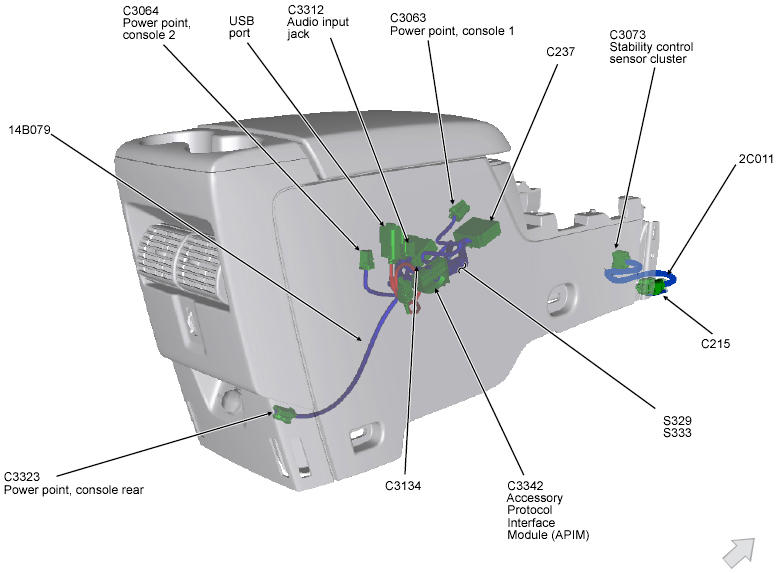 C3064
Power point, console 2

USB port

C3312
Audio input jack

C3063
Power point, console 1

C237

C3073
Stability control sensor cluster

14B079

2C011

C215

S329
S333

C3323
Power point, console rear

C3134

C3342
Accessory Protocol Interface Module (APIM)