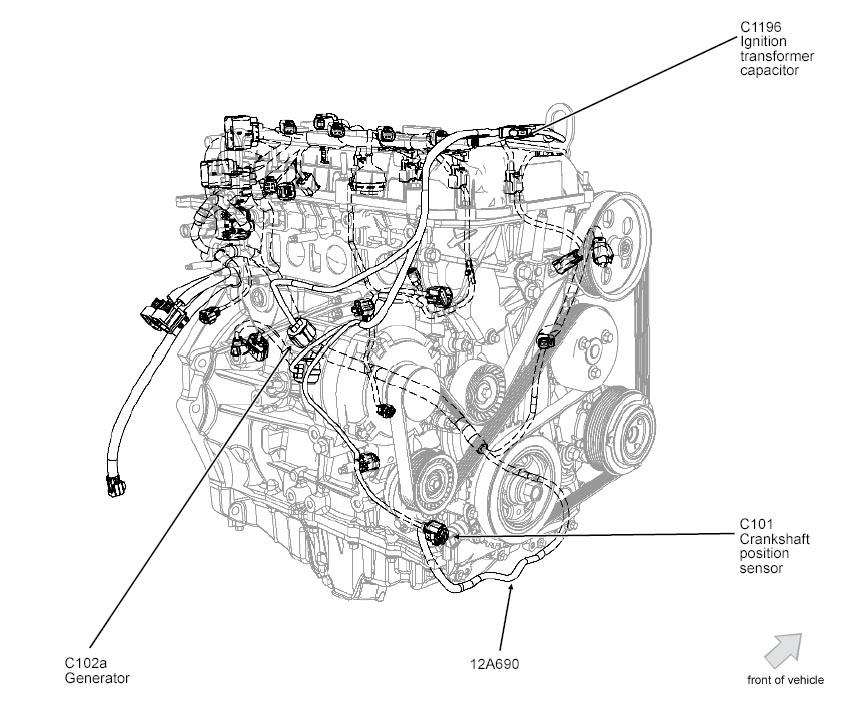 C1196
Ignition
transformer
capacitor

C101
Crankshaft
position
sensor

C102a
Generator

12A690

front of vehicle