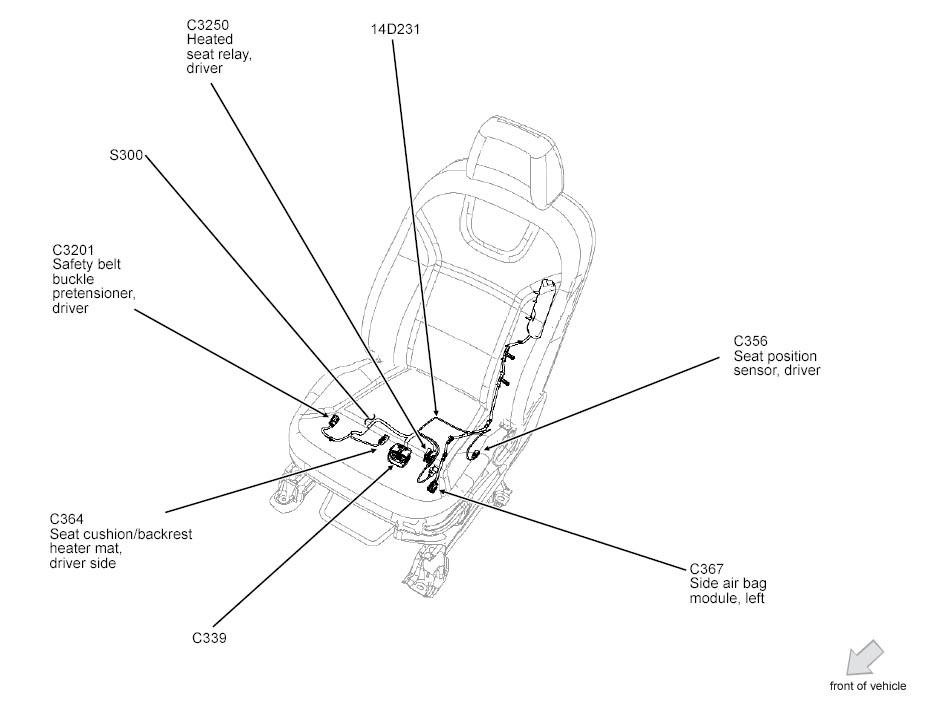 C3250
Heated seat relay, driver

14D231

S300

C3201
Safety belt buckle pretensioner, driver

C356
Seat position sensor, driver

C364
Seat cushion/backrest heater mat, driver side

C367
Side air bag module, left

C339

front of vehicle