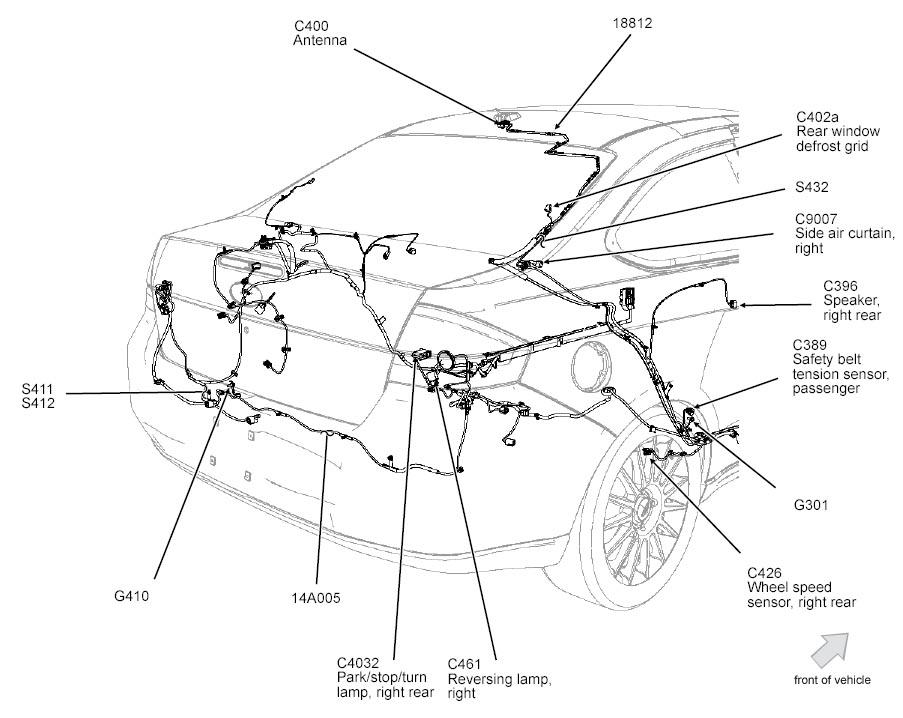 C400
Antenna

18812

C402a
Rear window
defrost grid

S432

C9007
Side air curtain,
right

C396
Speaker,
right rear

C389
Safety belt
tension sensor,
passenger

S411
S412

G301

C426
Wheel speed
sensor, right rear

G410

14A005

C4032
Park/stop/turn
lamp, right rear

C461
Reversing lamp,
right

front of vehicle