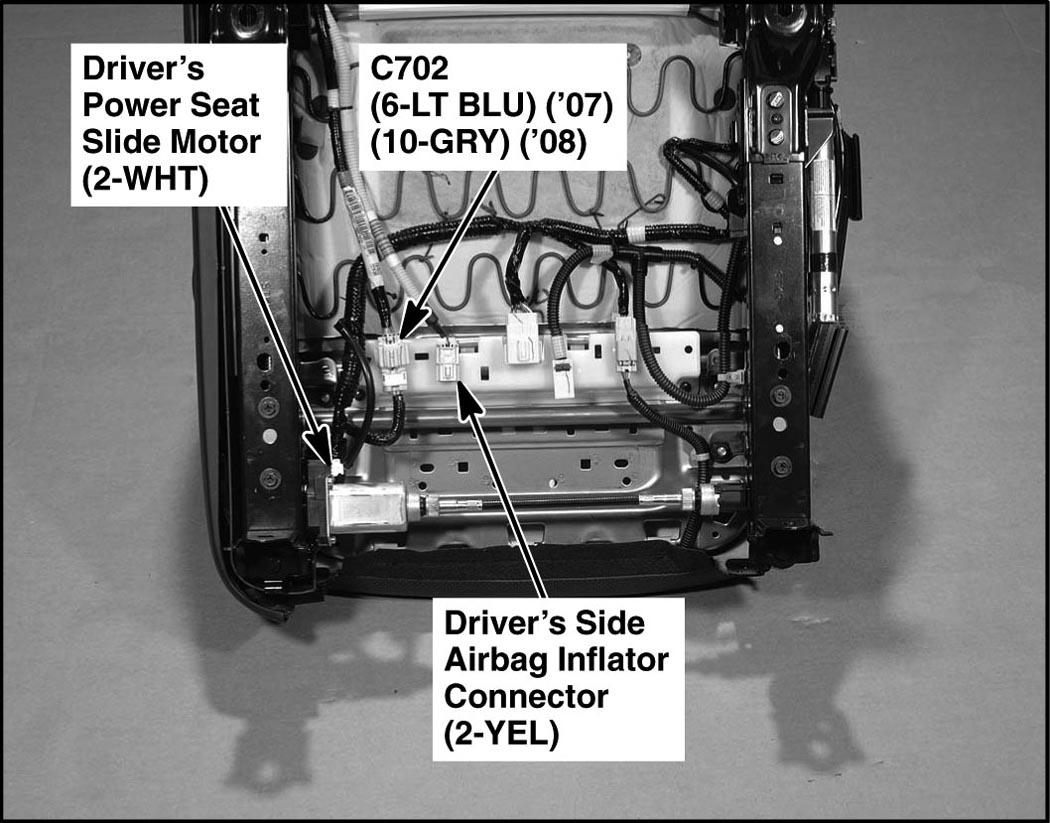 Driver's Power Seat Slide Motor (2-WHT)

C702 (6-LT BLU) ('07) (10-GRY) ('08)

Driver's Side Airbag Inflator Connector (2-YEL)