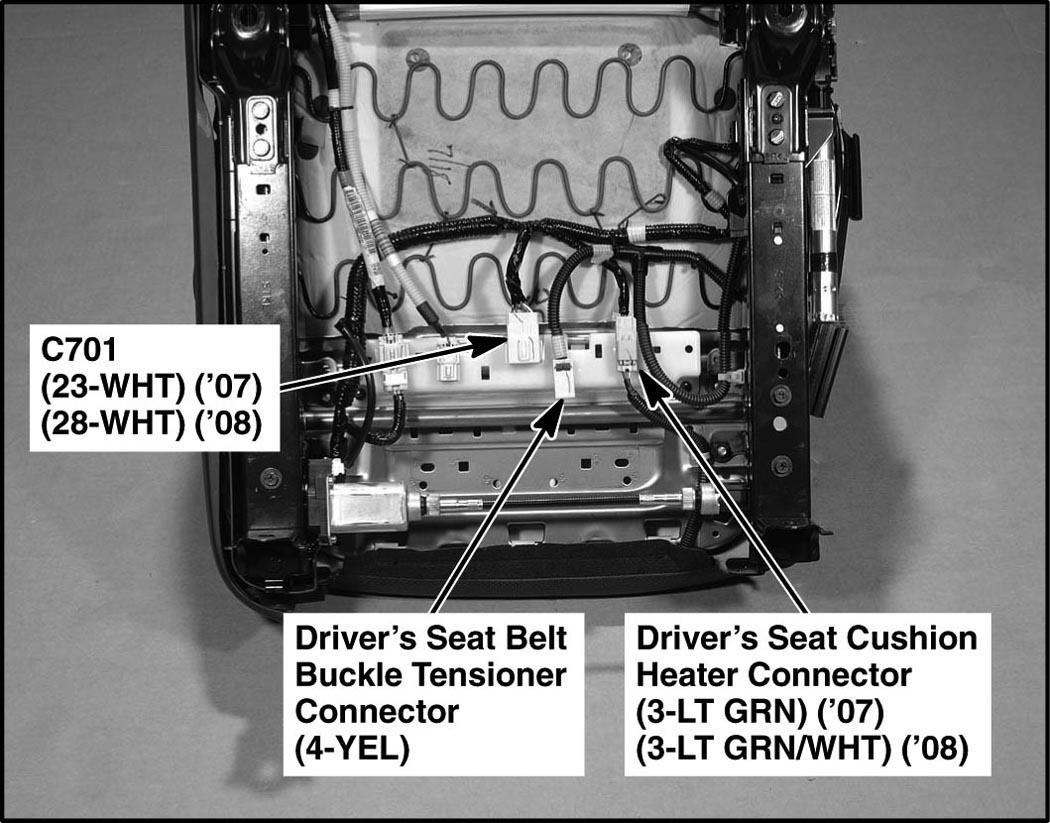 C701
(23-WHT) ('07)
(28-WHT) ('08)

Driver's Seat Belt Buckle Tensioner Connector (4-YEL)

Driver's Seat Cushion Heater Connector (3-LT GRN) ('07) (3-LT GRN/WHT) ('08)