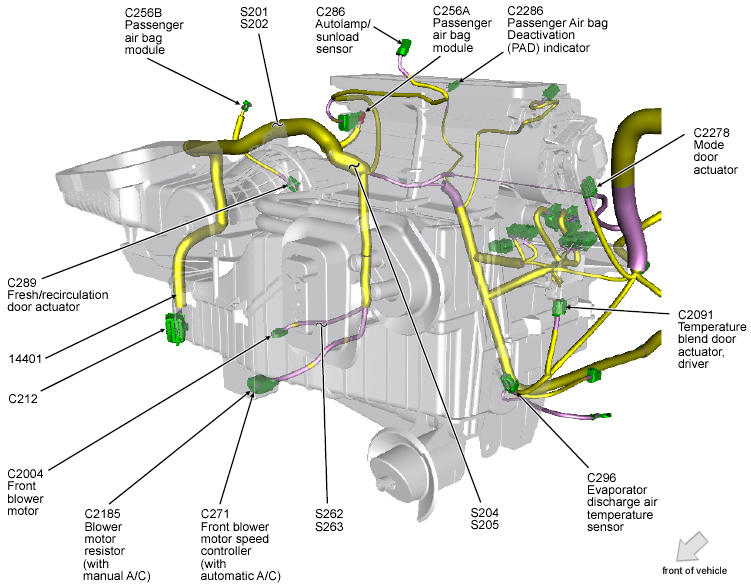 C256B
Passenger
air bag
module

S201
S202

C286
Autolamp/
sunload
sensor

C256A
Passenger
air bag
module

C2286
Passenger Air bag
Deactivation
(PAD) indicator

C2278
Mode
door
actuator

C289
Fresh/recirculation
door actuator

14401

C212

C2091
Temperature
blend door
actuator,
driver

C2004
Front
blower
motor

C2185
Blower
motor
resistor
(with
manual A/C)

C271
Front blower
motor speed
controller
(with
automatic A/C)

S262
S263

S204
S205

C296
Evaporator
discharge air
temperature
sensor

front of vehicle