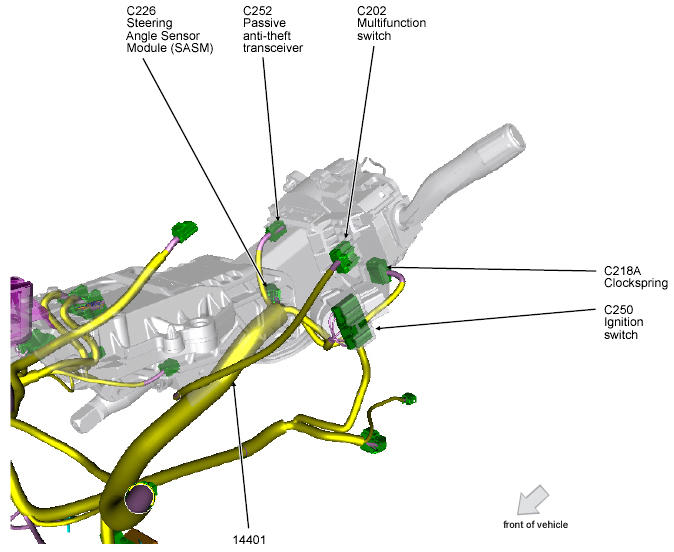 C226
Steering
Angle Sensor
Module (SASM)

C252
Passive
anti-theft
transceiver

C202
Multifunction
switch

C218A
Clockspring

C250
Ignition
switch

14401

front of vehicle