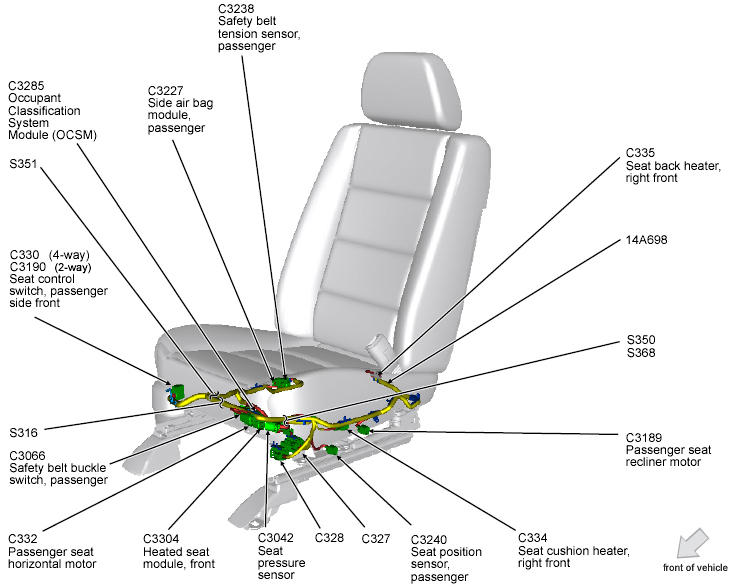 C3238
Safety belt tension sensor, passenger

C3285
Occupant Classification System Module (OCSM)

C3227
Side air bag module, passenger

S351

C335
Seat back heater, right front

14A698

C330 (4-way)
C3190 (2-way)
Seat control switch, passenger side front

S350
S368

S316

C3066
Safety belt buckle switch, passenger

C3189
Passenger seat recliner motor

C332
Passenger seat horizontal motor

C3304
Heated seat module, front

C3042
Seat pressure sensor

C328

C327

C3240
Seat position sensor, passenger

C334
Seat cushion heater, right front

front of vehicle