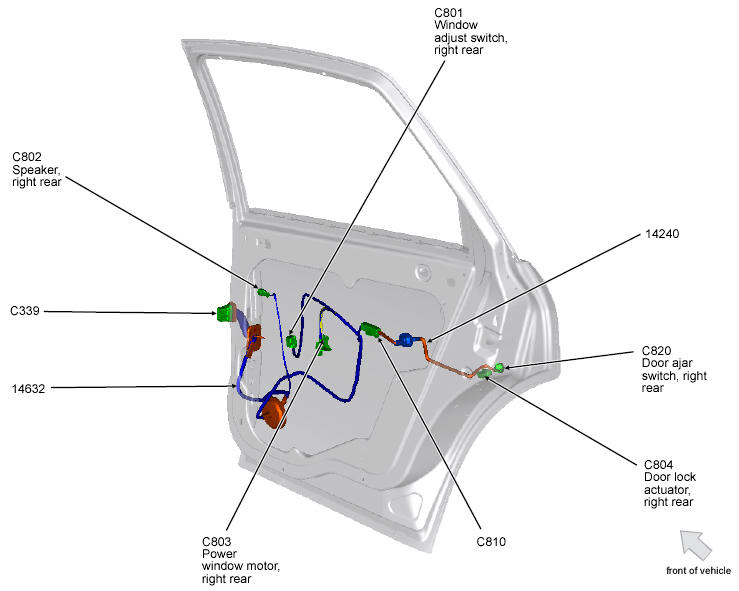 C801
Window adjust switch, right rear

C802
Speaker, right rear

14240

C339

C820
Door ajar switch, right rear

14632

C804
Door lock actuator, right rear

C803
Power window motor, right rear

C810

front of vehicle