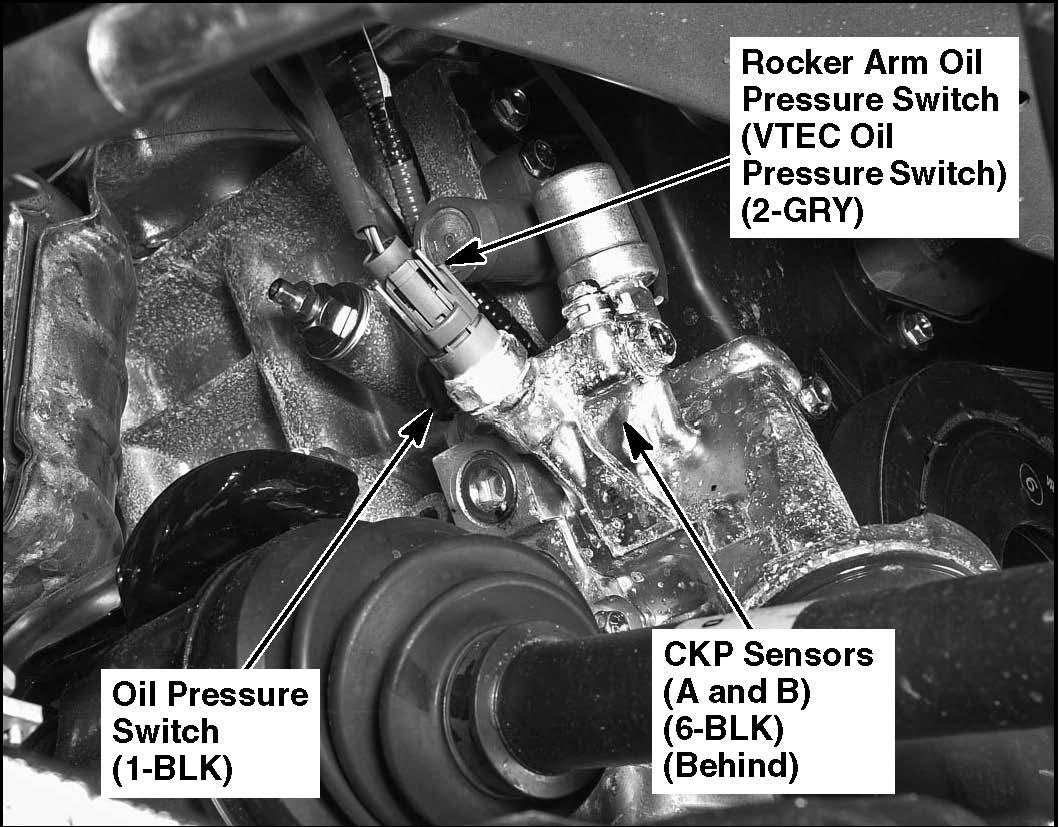 Rocker Arm Oil Pressure Switch (VTEC Oil Pressure Switch) (2-GRY)

Oil Pressure Switch (1-BLK)

CKP Sensors (A and B) (6-BLK) (Behind)