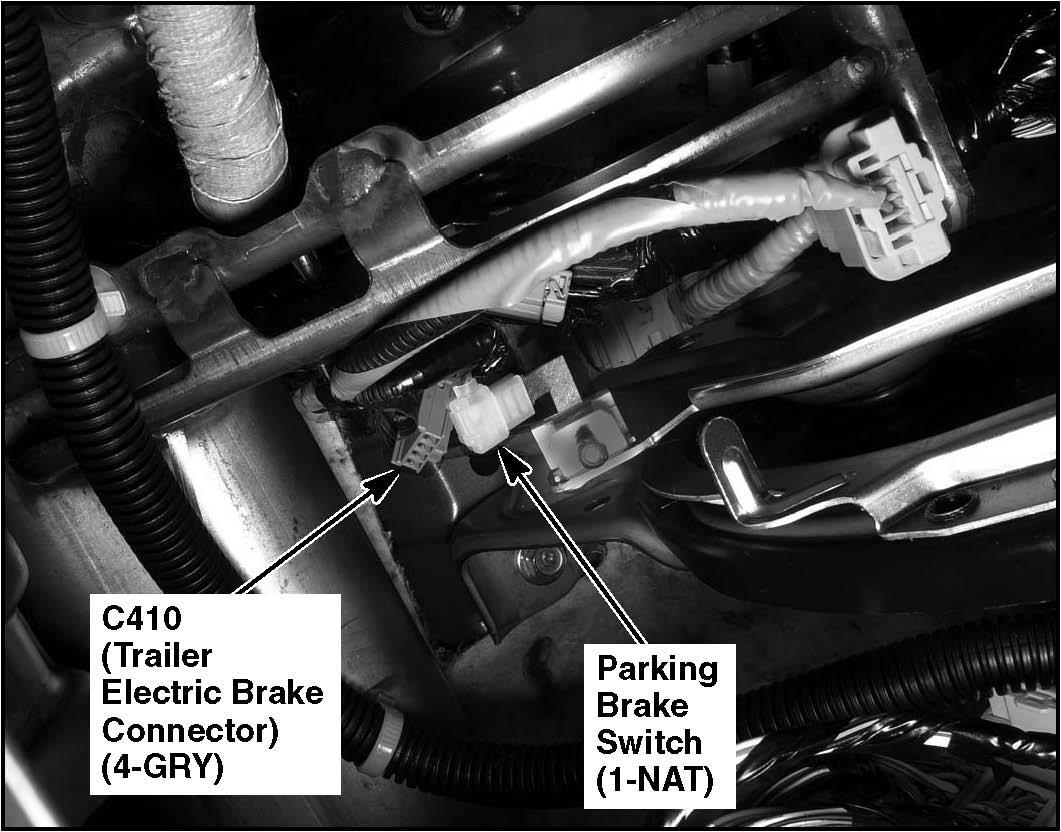 C410
(Trailer
Electric Brake
Connector)
(4-GRY)

Parking
Brake
Switch
(1-NAT)