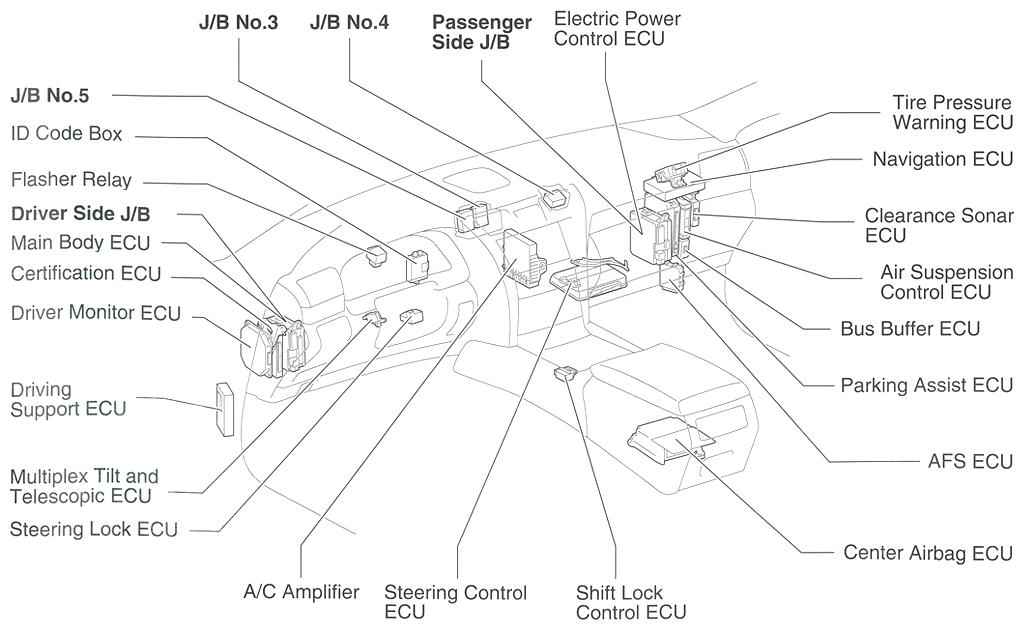 J/B No.3
J/B No.4
Passenger Side J/B
Electric Power Control ECU
J/B No.5
ID Code Box
Flasher Relay
Driver Side J/B
Main Body ECU
Certification ECU
Driver Monitor ECU
Driving Support ECU
Multiplex Tilt and Telescopic ECU
Steering Lock ECU
A/C Amplifier
Steering Control ECU
Shift Lock Control ECU
Tire Pressure Warning ECU
Navigation ECU
Clearance Sonar ECU
Air Suspension Control ECU
Bus Buffer ECU
Parking Assist ECU
AFS ECU
Center Airbag ECU