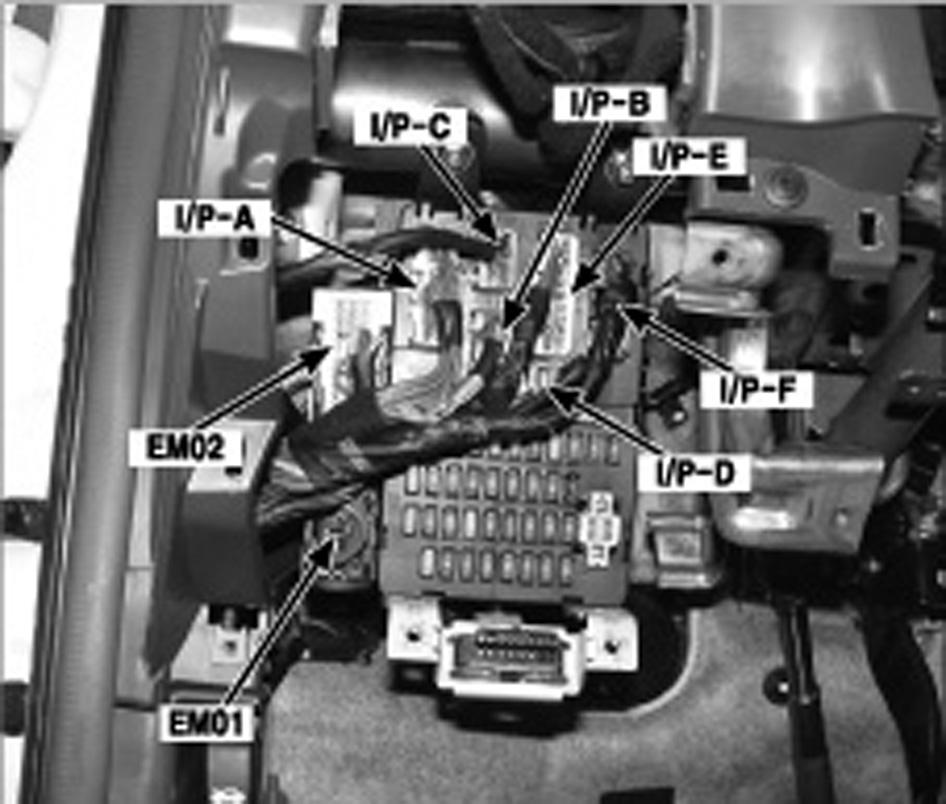 I/P-B
I/P-C
I/P-E
I/P-A
I/P-F
EM02
I/P-D
EM01