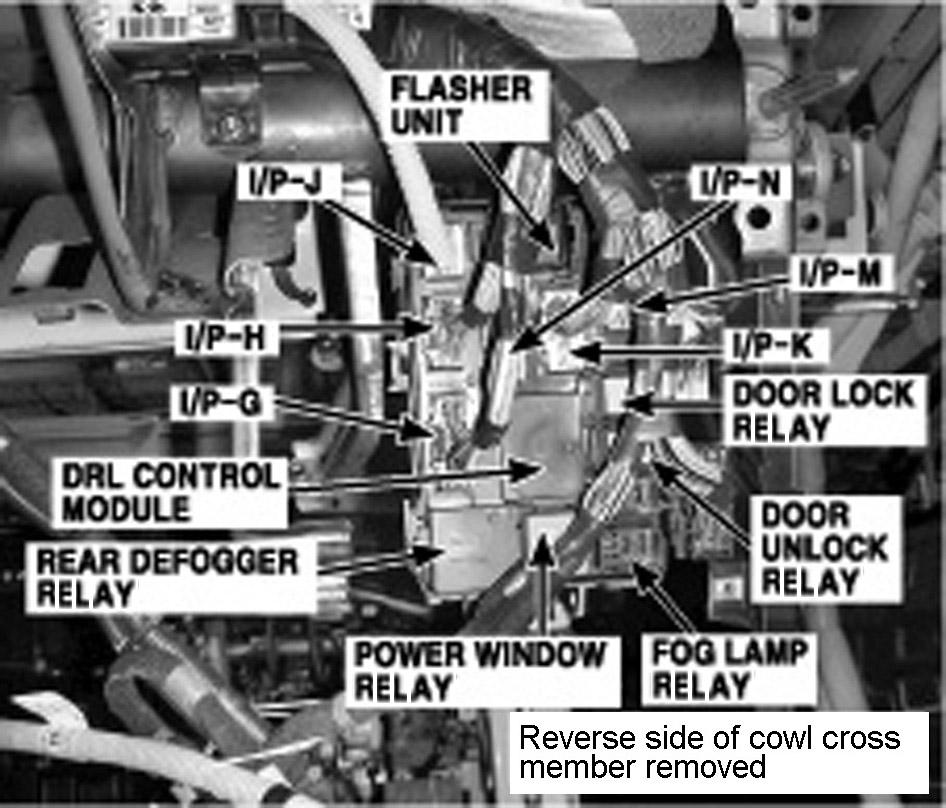 FLASHER UNIT

I/P-J

I/P-N

I/P-M

I/P-H

I/P-K

I/P-G

DOOR LOCK RELAY

DRL CONTROL MODULE

DOOR UNLOCK RELAY

REAR DEFOGGER RELAY

POWER WINDOW RELAY

FOG LAMP RELAY

Reverse side of cowl cross member removed