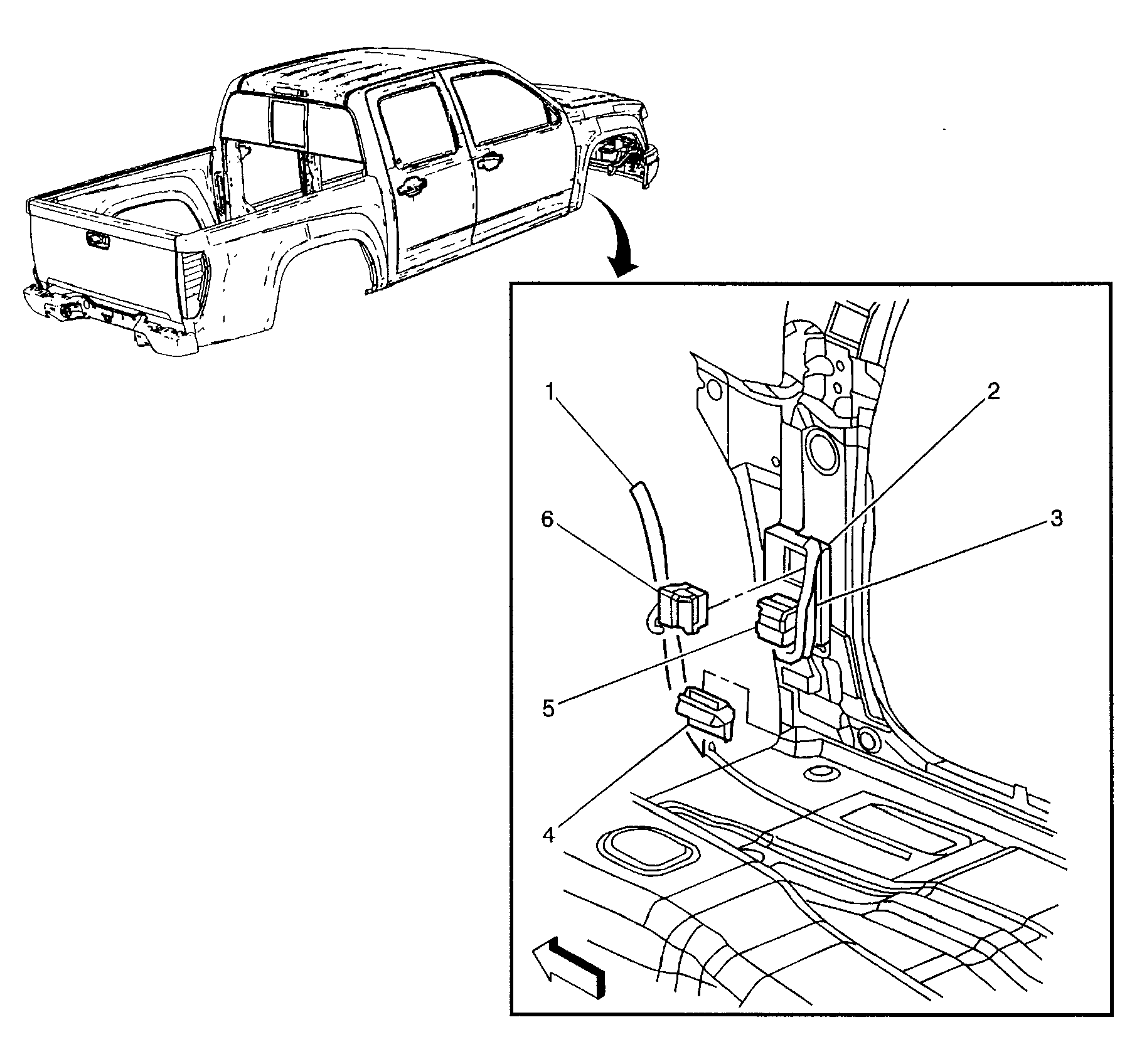 1
2
6
3
5
4