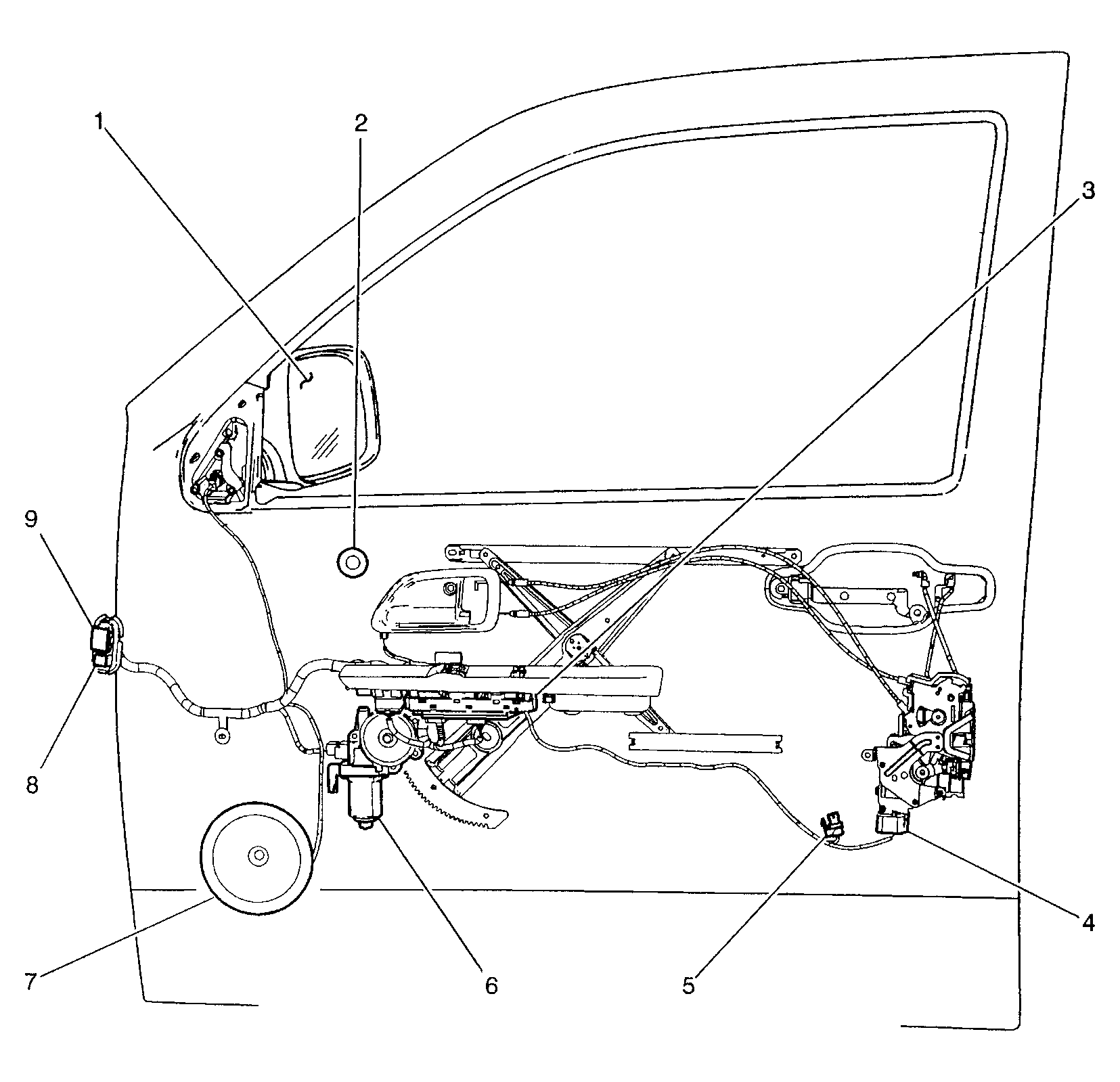 1
2
3
9
8
7
6
5
4