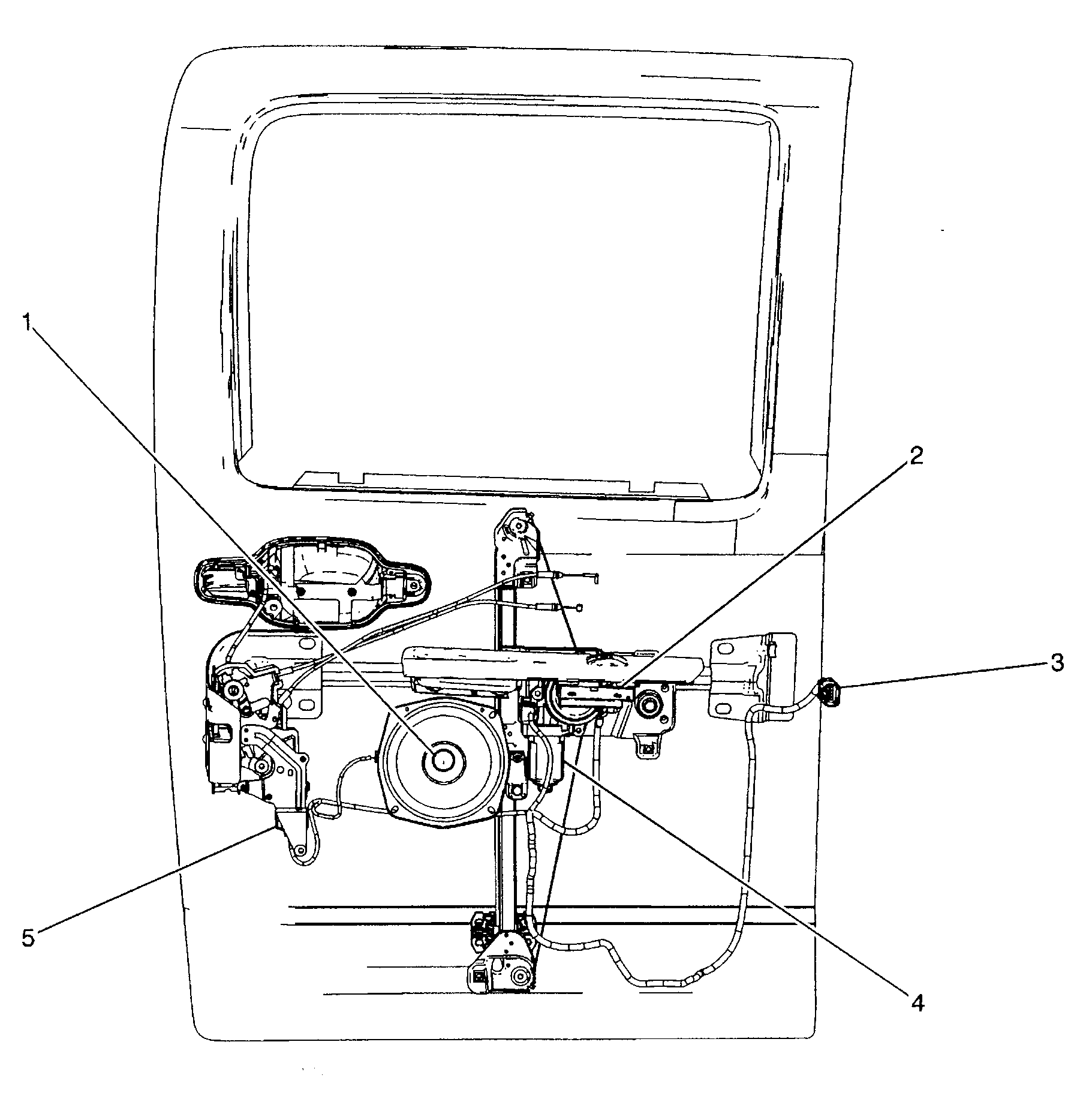 1
2
3
5
4