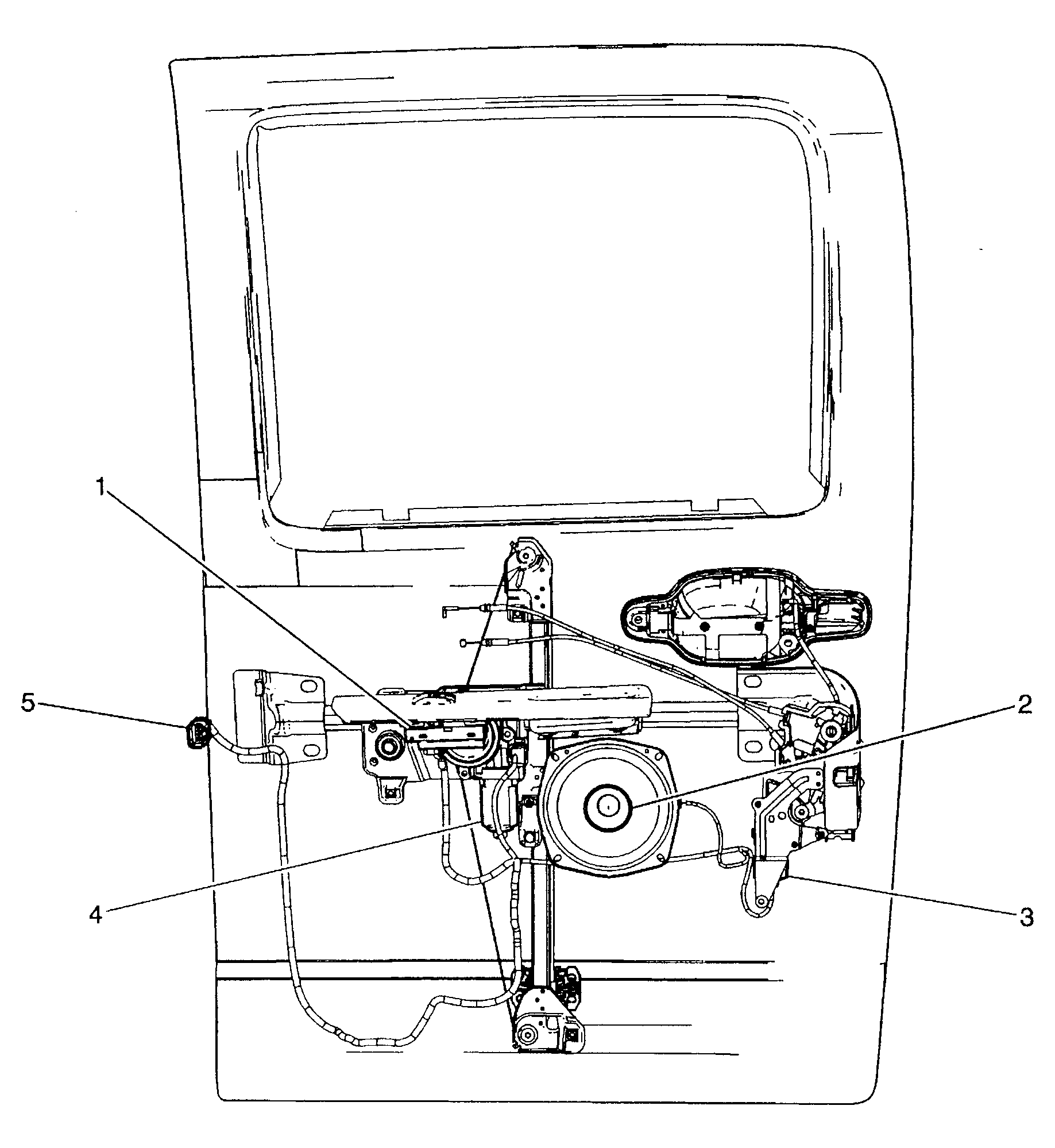 1
5
2
4
3