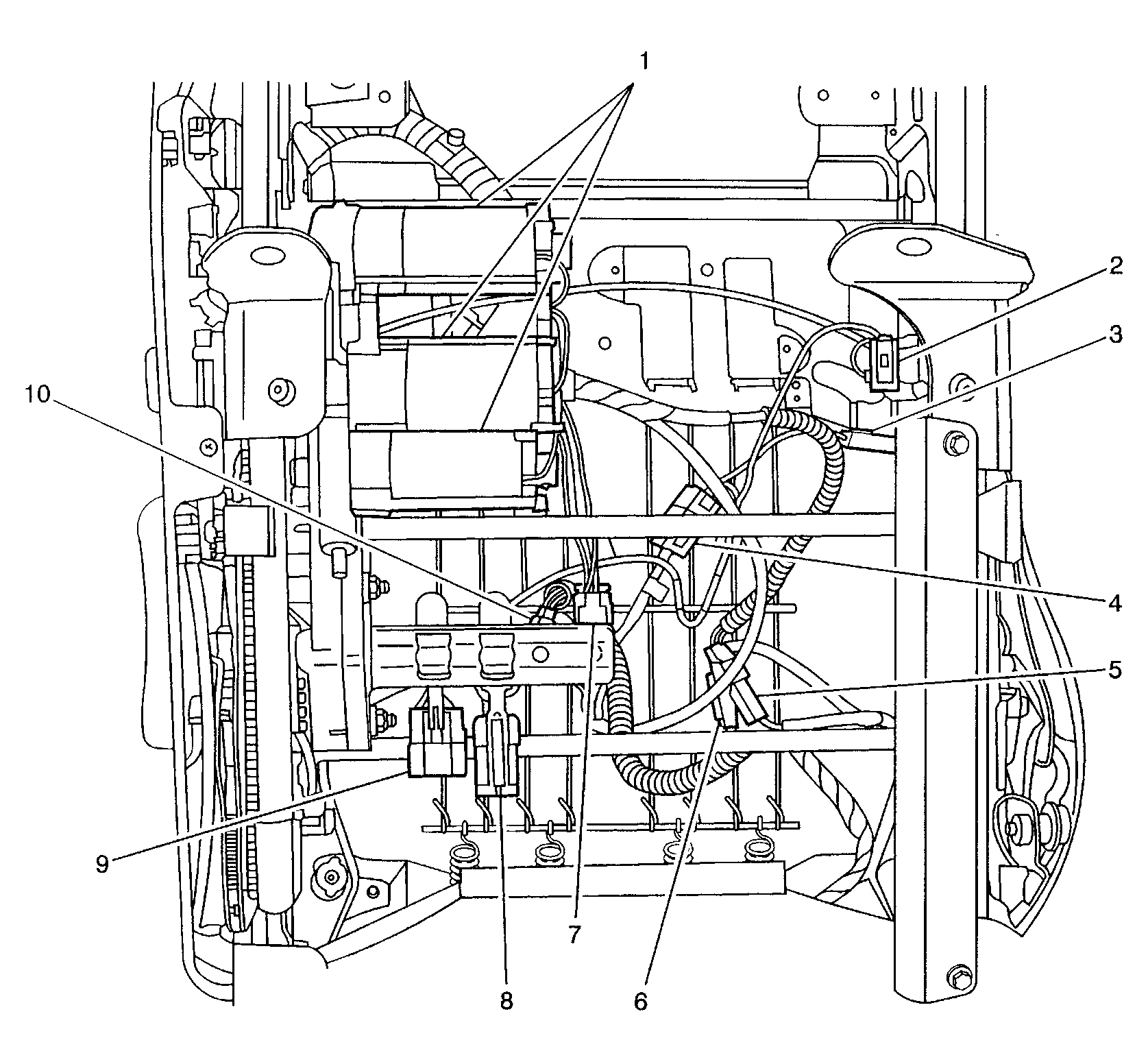 1
2
3
10
4
5
9
7
8
6